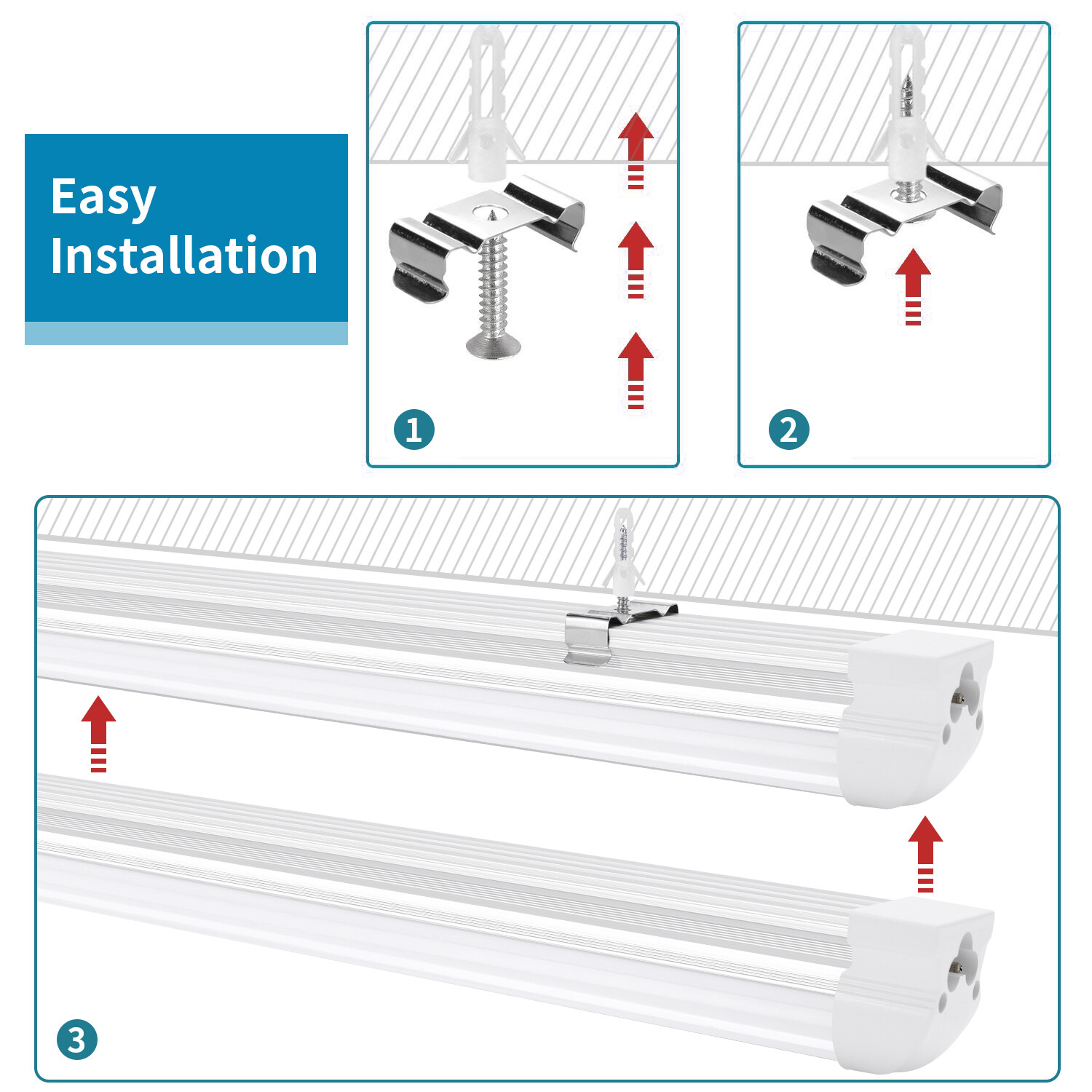 Easy Installation

1

2

3