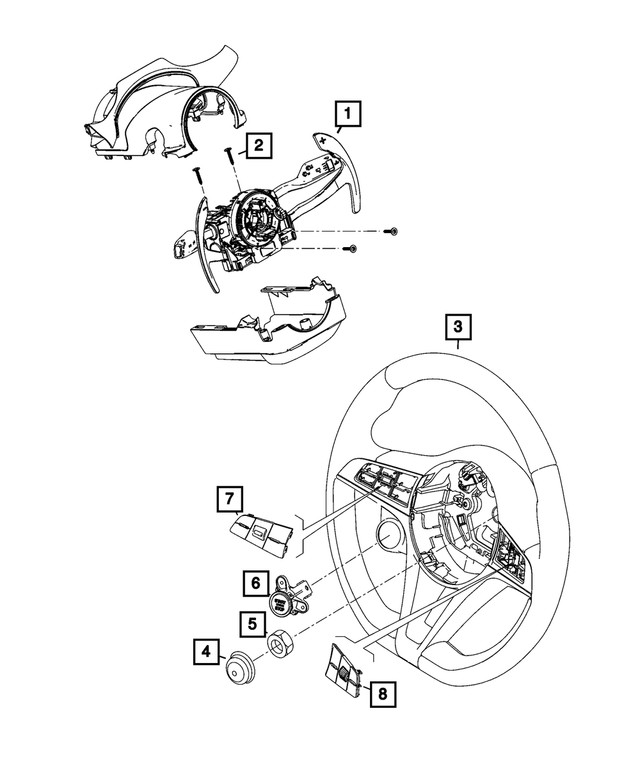 1
2
3
7
6
5
4
8