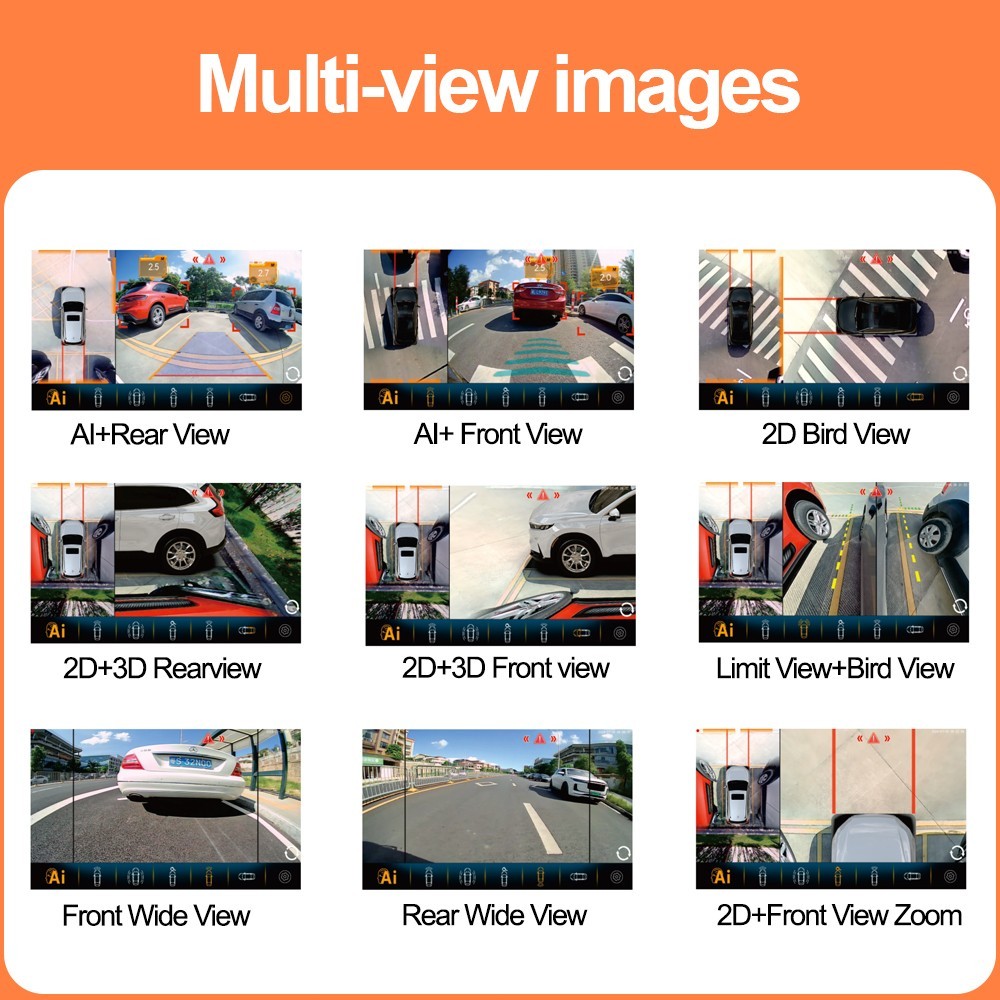 Multi-view images

25
27
Ai
AI+Rear View

25
20
Ai
AI+ Front View

Ai
2D Bird View

Ai
2D+3D Rearview

Ai
2D+3D Front view

Ai
Limit View+Bird View

Ai
Front Wide View

Ai
Rear Wide View

Ai
2D+Front View Zoom