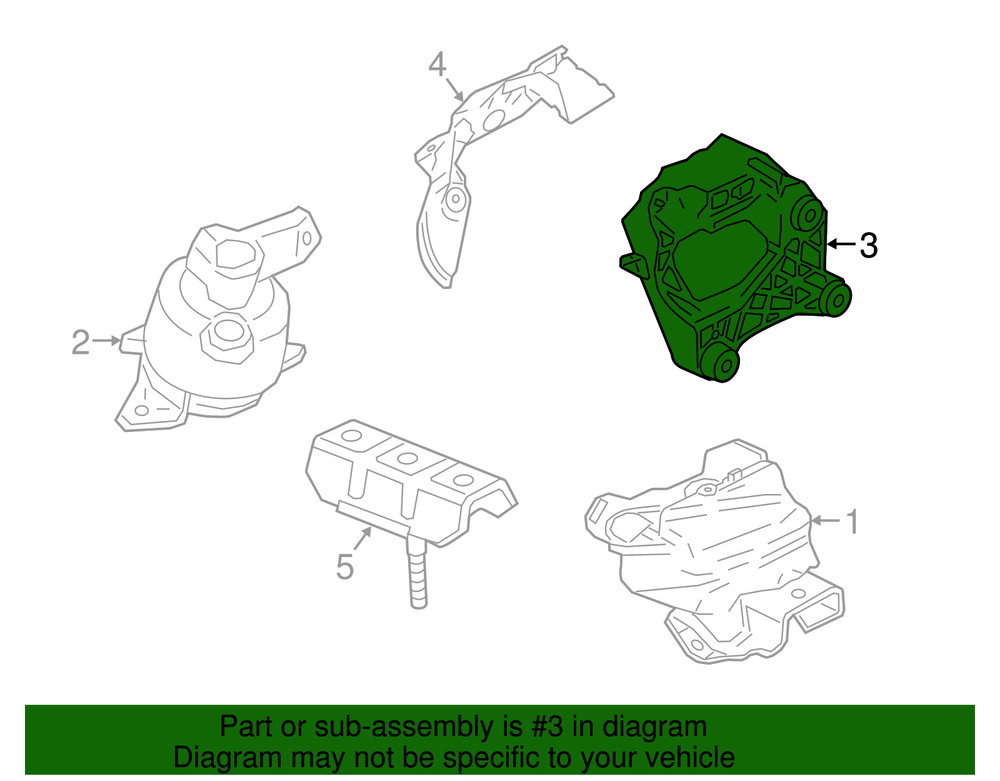 4

3

2

5

1

Part or sub-assembly is #3 in diagram
Diagram may not be specific to your vehicle