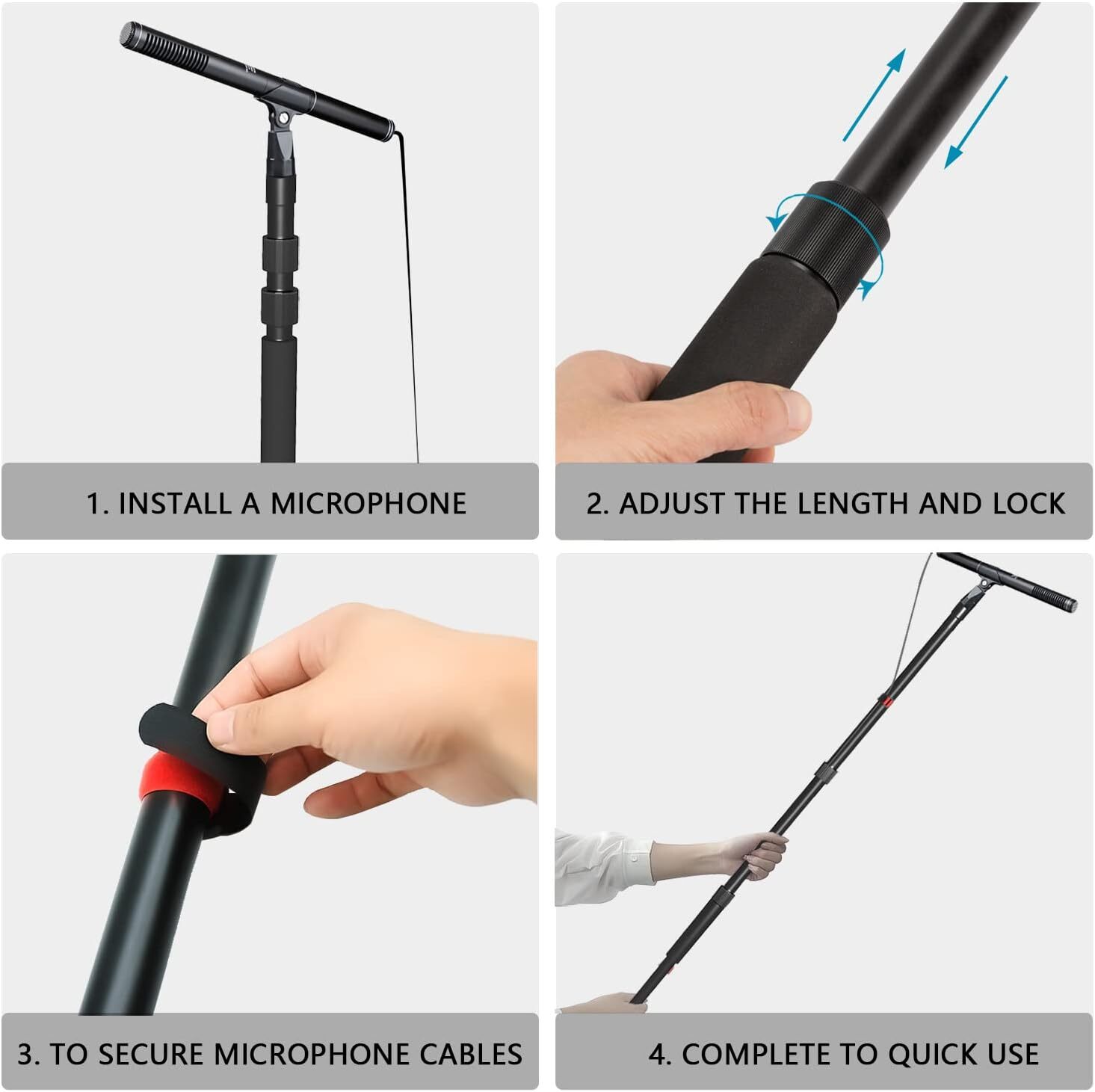 1. INSTALL A MICROPHONE

2. ADJUST THE LENGTH AND LOCK

3. TO SECURE MICROPHONE CABLES

4. COMPLETE TO QUICK USE