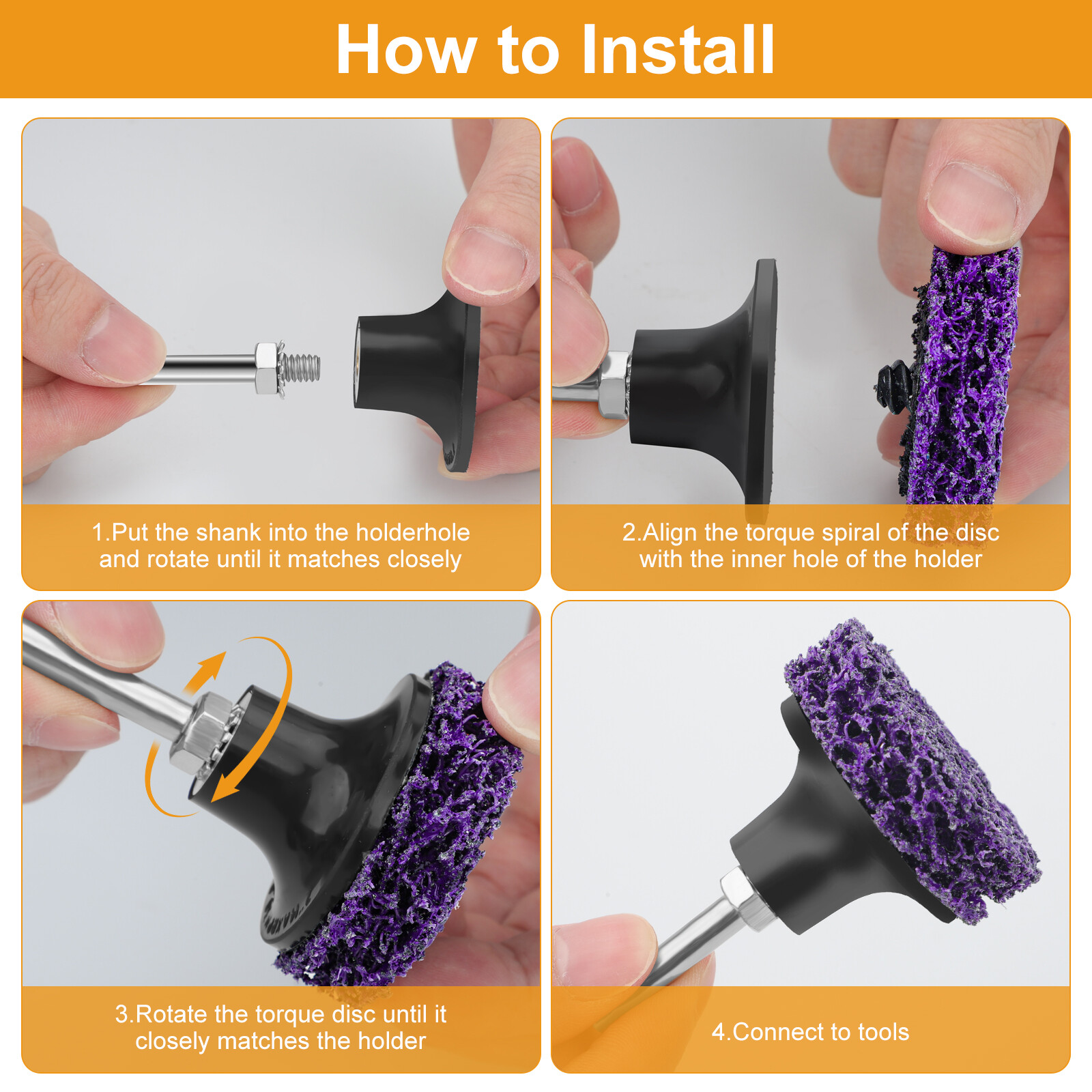 How to Install

1.Put the shank into the holderhole and rotate until it matches closely

2.Align the torque spiral of the disc with the inner hole of the holder

3.Rotate the torque disc until it closely matches the holder

4.Connect to tools