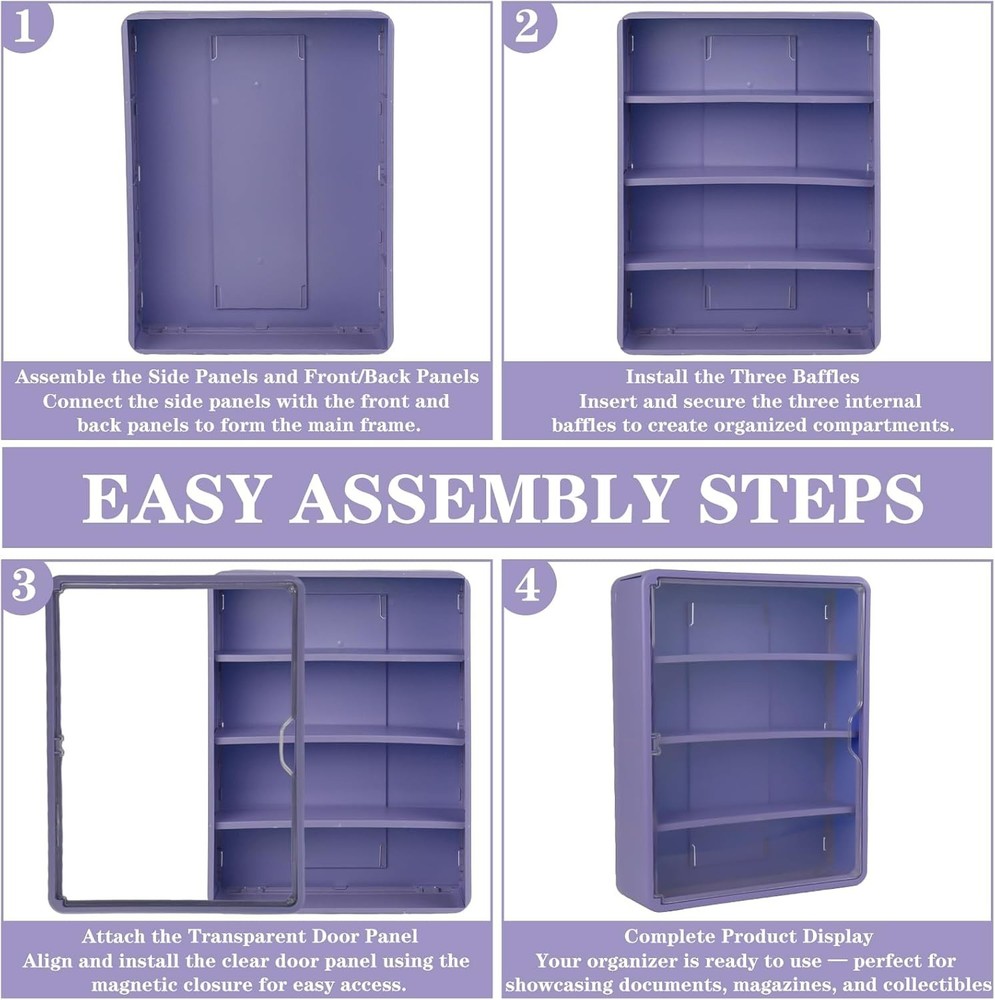 1

Assemble the Side Panels and Front/Back Panels
Connect the side panels with the front and back panels to form the main frame.

2

Install the Three Baffles
Insert and secure the three internal baffles to create organized compartments.

EASY ASSEMBLY STEPS

3

Attach the Transparent Door Panel
Align and install the clear door panel using the magnetic closure for easy access.

4

Complete Product Display
Your organizer is ready to use — perfect for showcasing documents, magazines, and collectibles