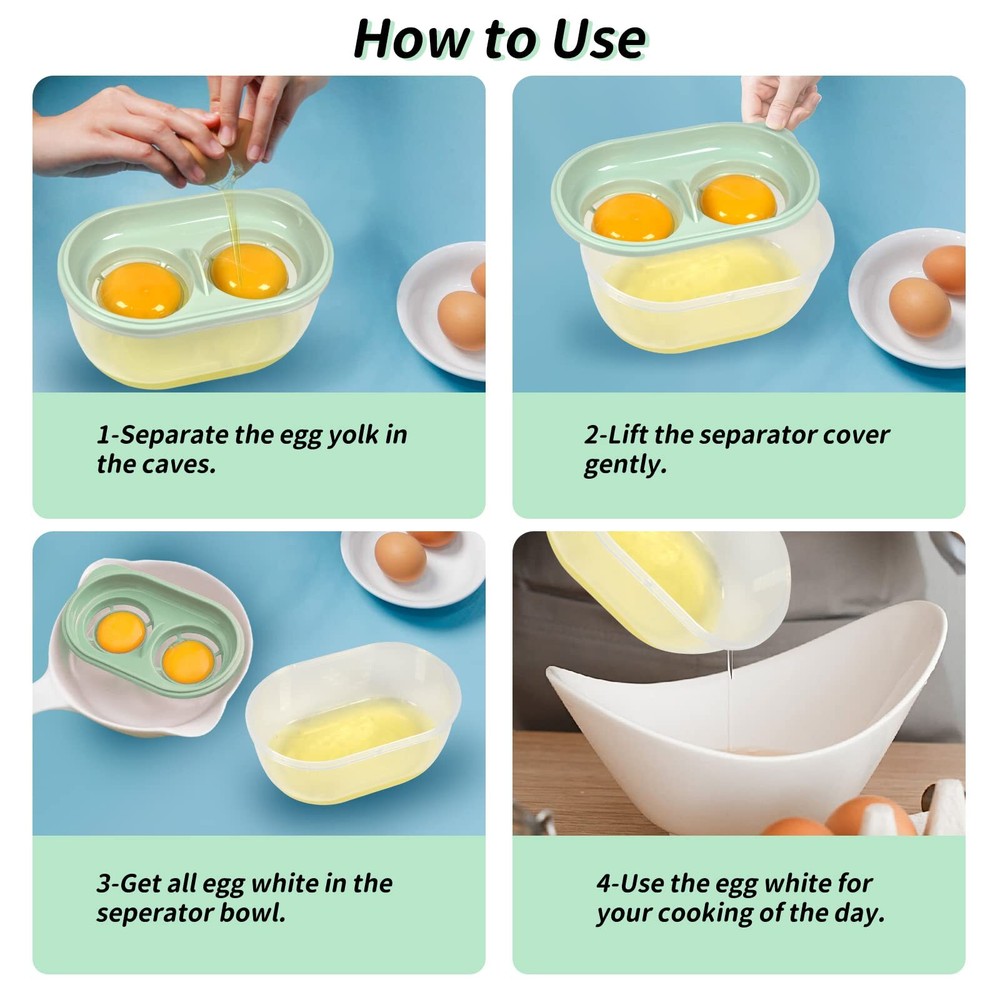 How to Use

1-Separate the egg yolk in the caves.

2-Lift the separator cover gently.

3-Get all egg white in the seperator bowl.

4-Use the egg white for your cooking of the day.