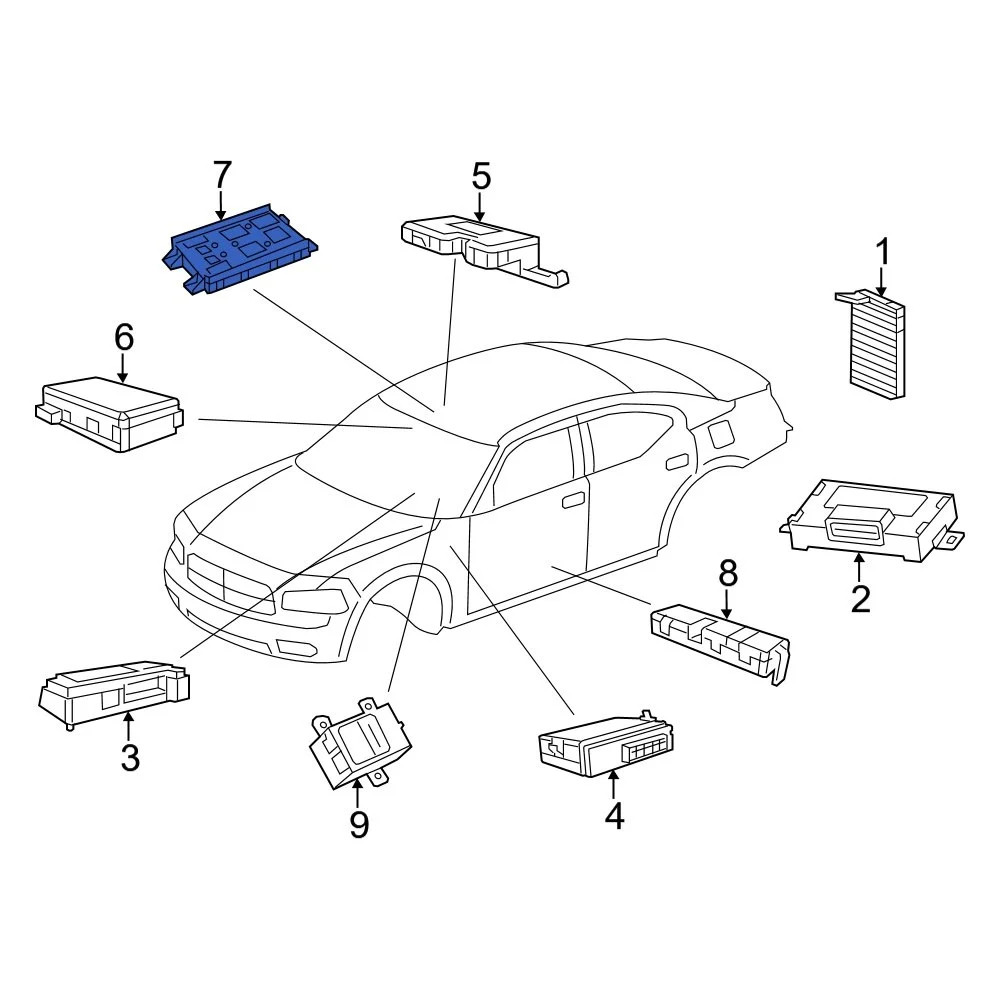 7
5
1
6
2
8
3
9
4