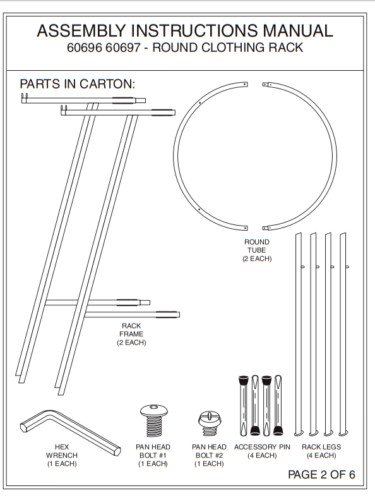 ASSEMBLY INSTRUCTIONS MANUAL
60696 60697 - ROUND CLOTHING RACK

PARTS IN CARTON:

ROUND TUBE (2 EACH)

RACK FRAME (2 EACH)

HEX WRENCH (1 EACH)

PAN HEAD BOLT #1 (1 EACH)

PAN HEAD BOLT #2 (1 EACH)

ACCESSORY PIN (4 EACH)

RACK LEGS (4 EACH)

PAGE 2 OF 6