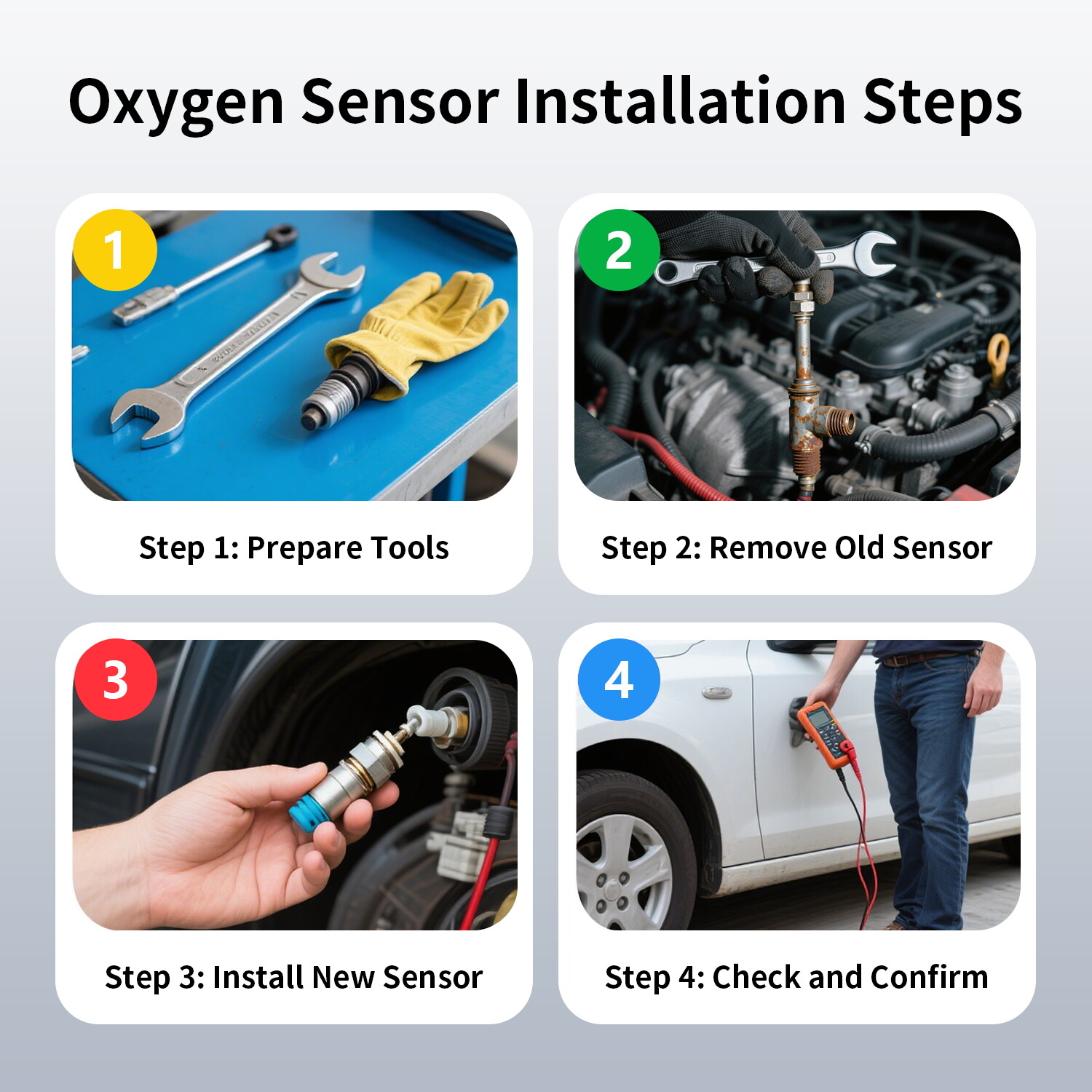 Oxygen Sensor Installation Steps

1

Step 1: Prepare Tools

2

Step 2: Remove Old Sensor

3

Step 3: Install New Sensor

4

Step 4: Check and Confirm