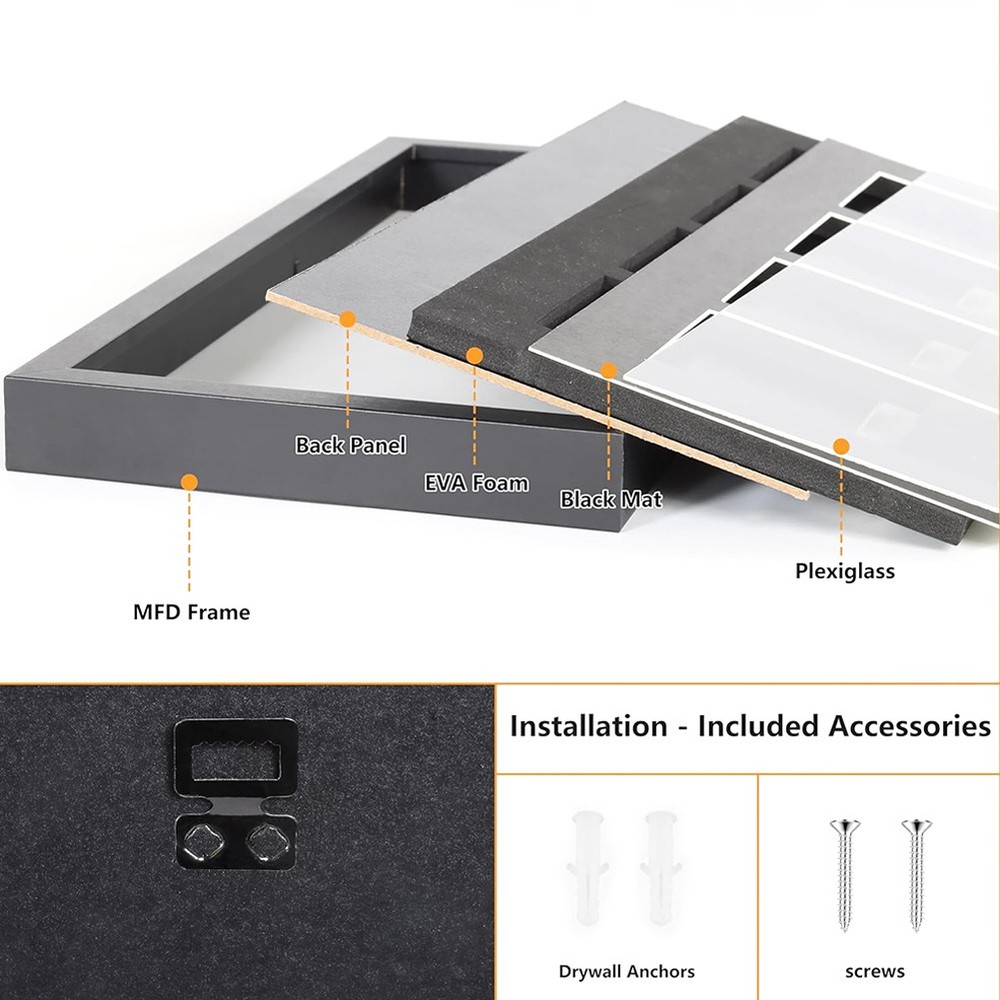 Back Panel

EVA Foam

Black Mat

Plexiglass

MFD Frame

Installation - Included Accessories

Drywall Anchors

screws