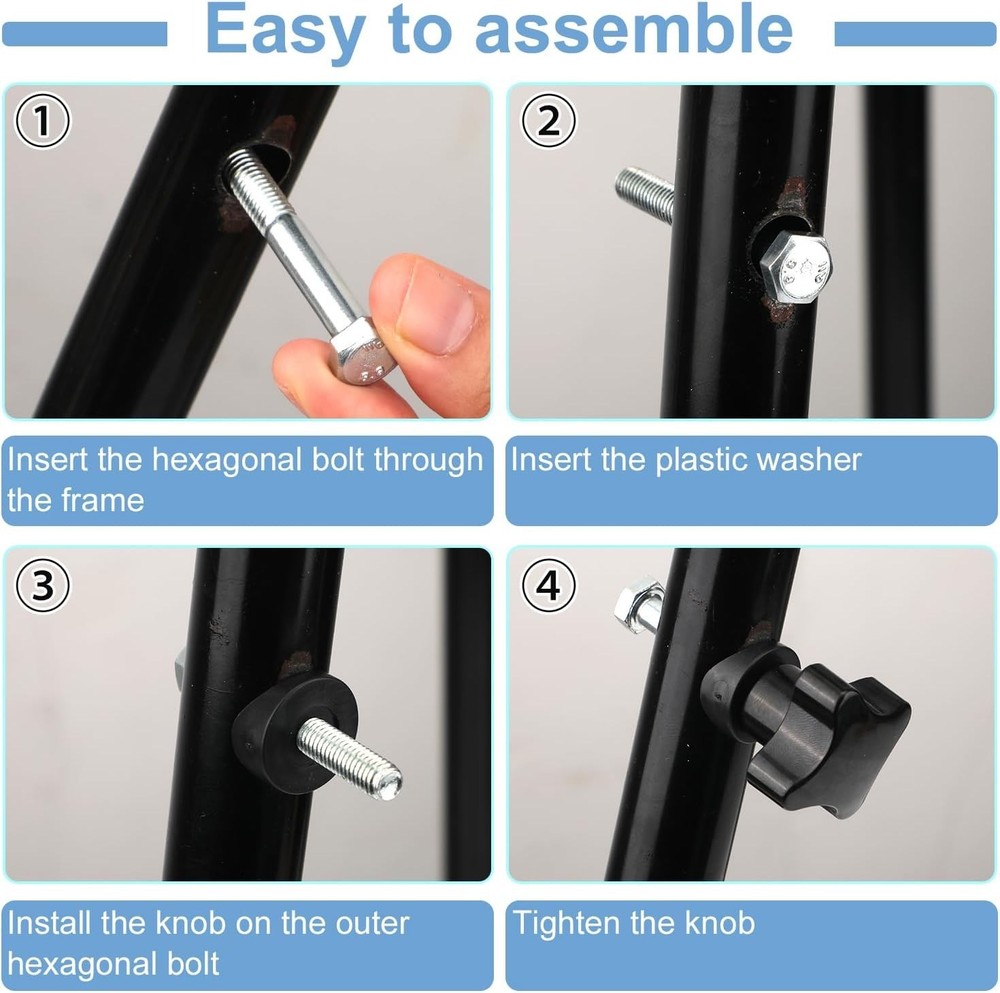 Easy to assemble

①

Insert the hexagonal bolt through the frame

②

Insert the plastic washer

③

Install the knob on the outer hexagonal bolt

④

Tighten the knob