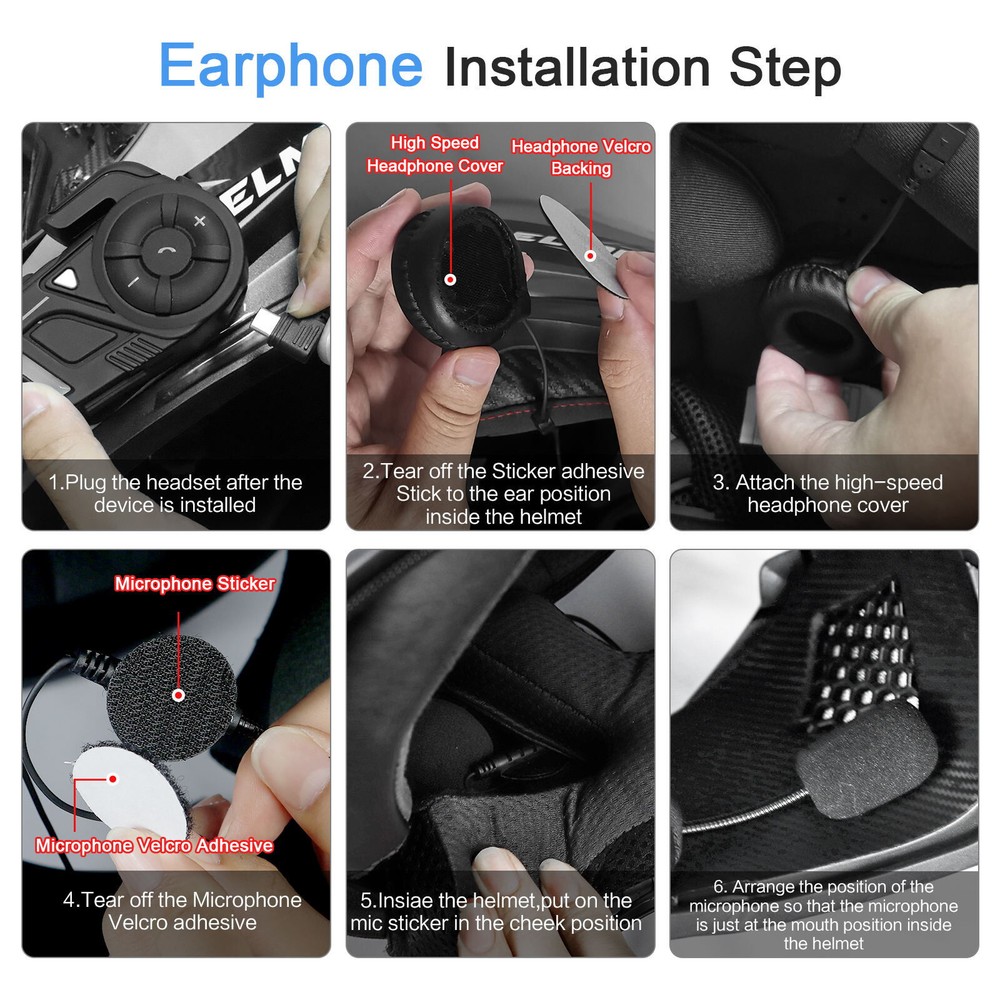 Earphone Installation Step

ELN

1.Plug the headset after the device is installed

High Speed Headphone Cover

Headphone Velcro Backing

2.Tear off the Sticker adhesive Stick to the ear position inside the helmet

3. Attach the high-speed headphone cover

Microphone Sticker

Microphone Velcro Adhesive

4.Tear off the Microphone Velcro adhesive

5.Insiae the helmet,put on the mic sticker in the cheek position

6. Arrange the position of the microphone so that the microphone is just at the mouth position inside the helmet