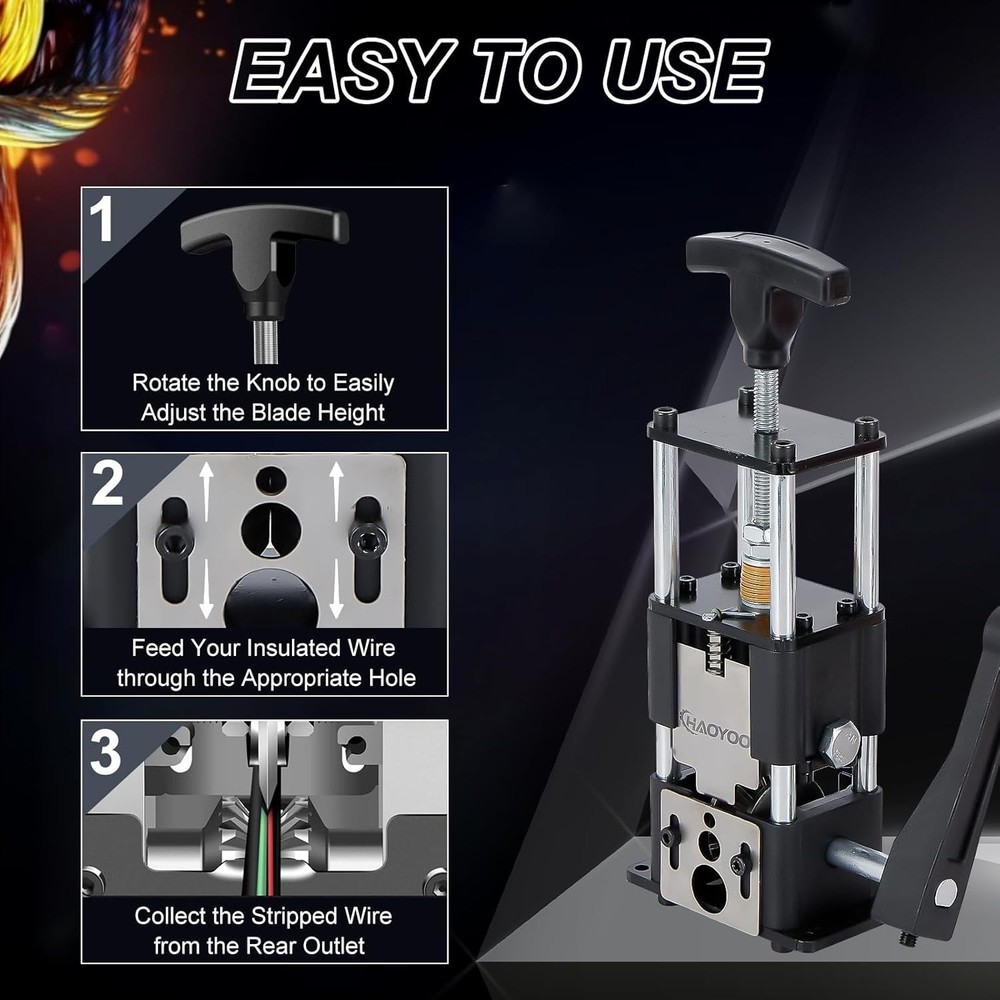 EASY TO USE

1
Rotate the Knob to Easily Adjust the Blade Height

2
Feed Your Insulated Wire through the Appropriate Hole

3
Collect the Stripped Wire from the Rear Outlet

HAOYOO