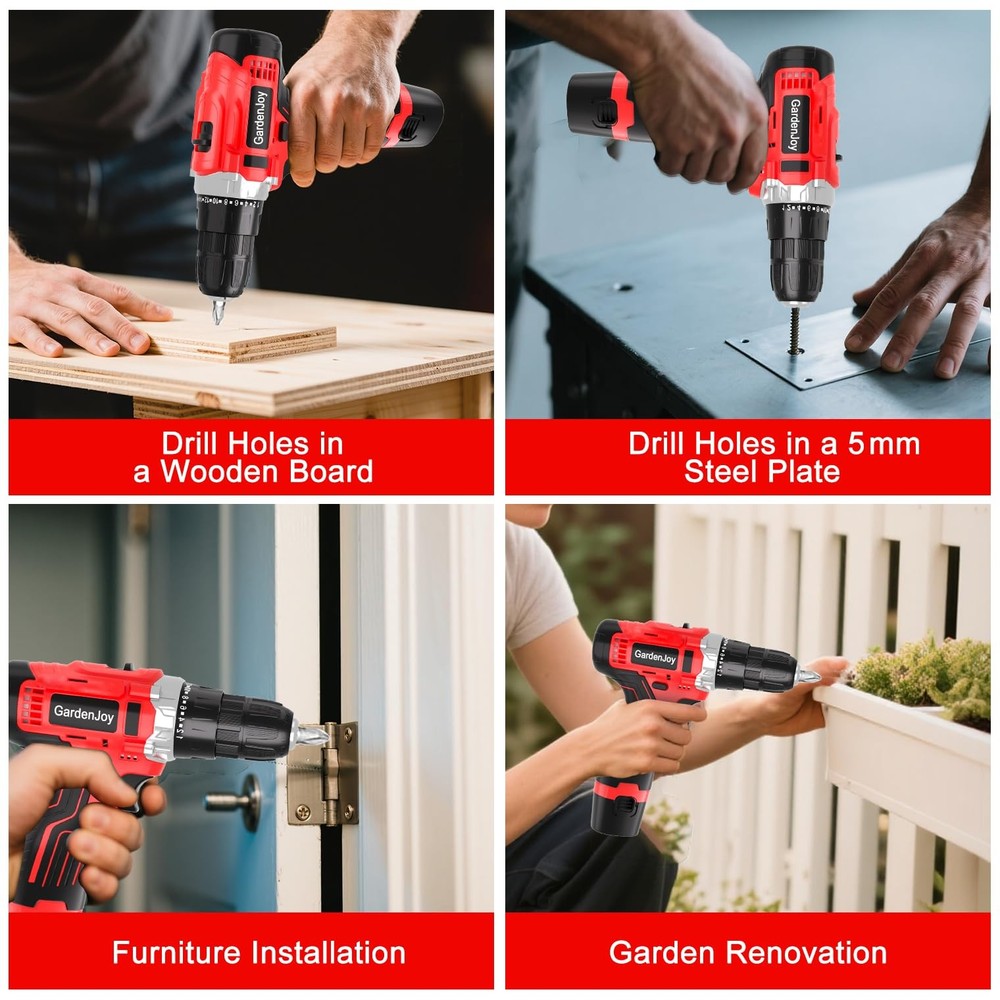 GardenJoy

Drill Holes in a Wooden Board

GardenJoy

Drill Holes in a 5mm Steel Plate

GardenJoy

Furniture Installation

GardenJoy

Garden Renovation