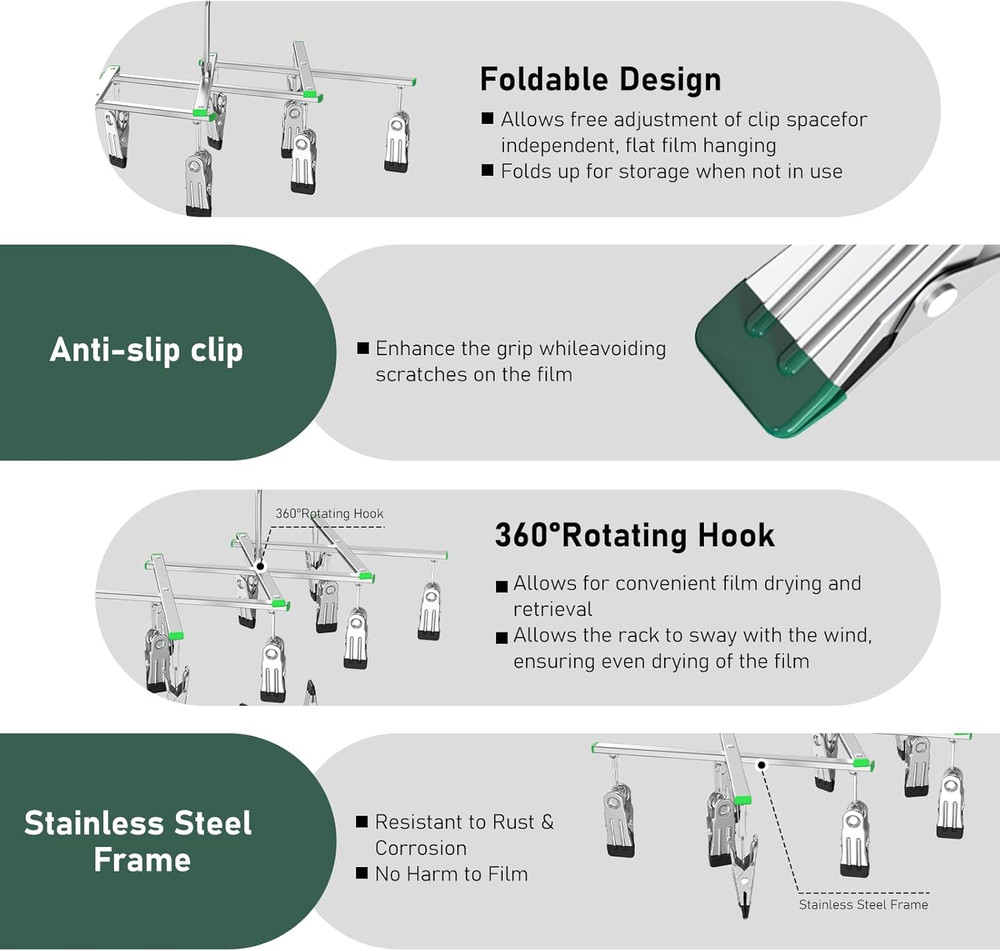 Foldable Design

■ Allows free adjustment of clip spacefor independent, flat film hanging
■ Folds up for storage when not in use

Anti-slip clip

■ Enhance the grip whileavoiding scratches on the film

360°Rotating Hook

360°Rotating Hook

■ Allows for convenient film drying and retrieval
■ Allows the rack to sway with the wind, ensuring even drying of the film

Stainless Steel Frame

■ Resistant to Rust & Corrosion
■ No Harm to Film

Stainless Steel Frame