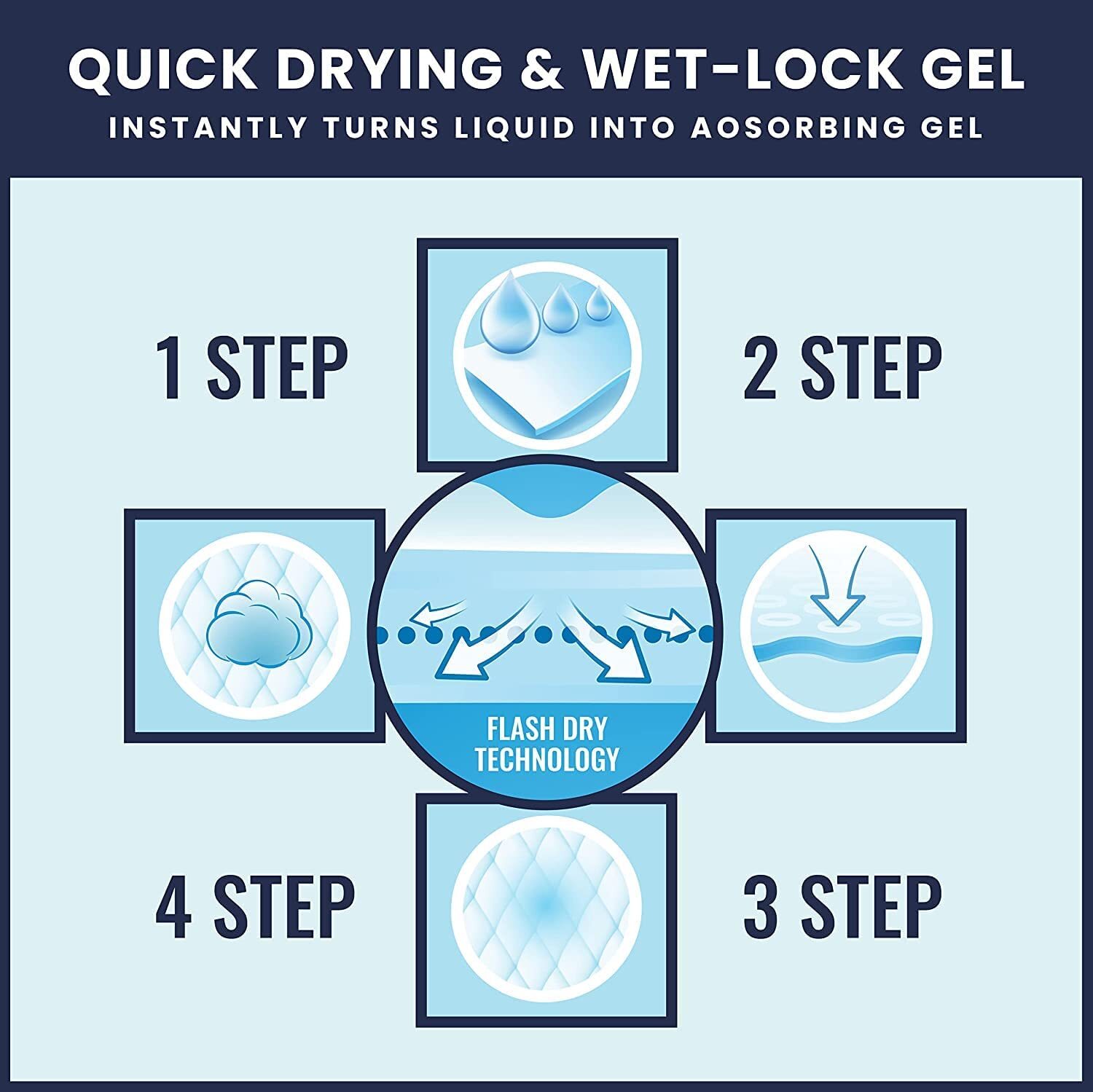 QUICK DRYING & WET-LOCK GEL
INSTANTLY TURNS LIQUID INTO AOSORBING GEL

1 STEP

2 STEP

FLASH DRY TECHNOLOGY

4 STEP

3 STEP