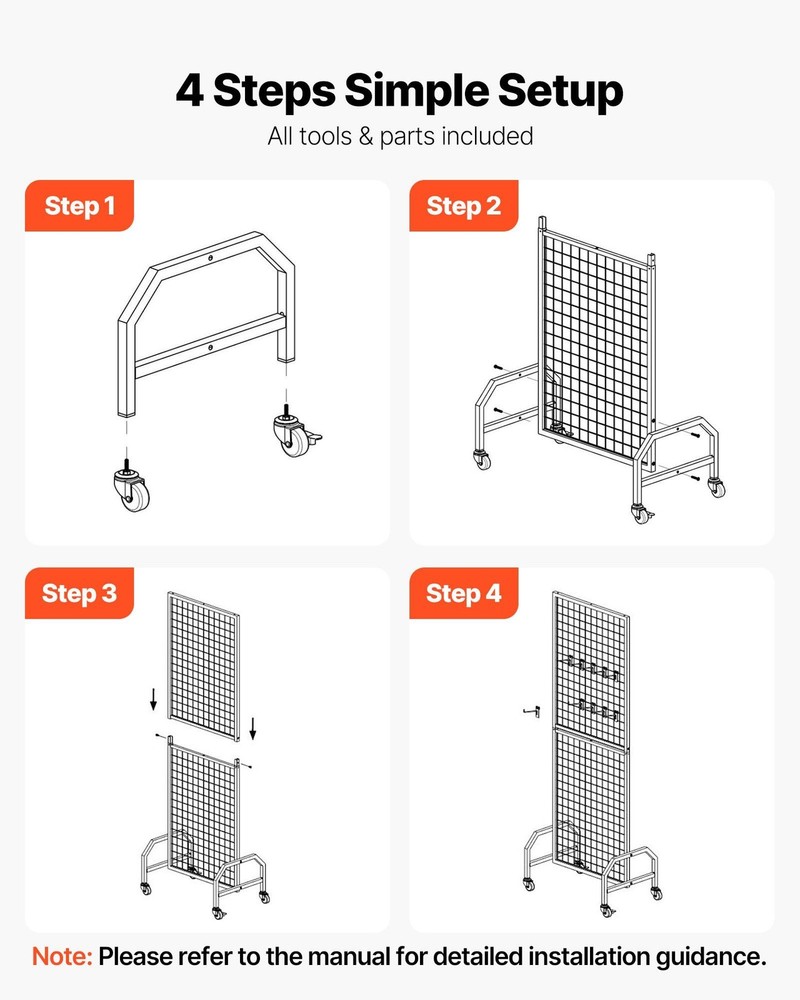 4 Steps Simple Setup

All tools & parts included

Step 1

Step 2

Step 3

Step 4

Note: Please refer to the manual for detailed installation guidance.