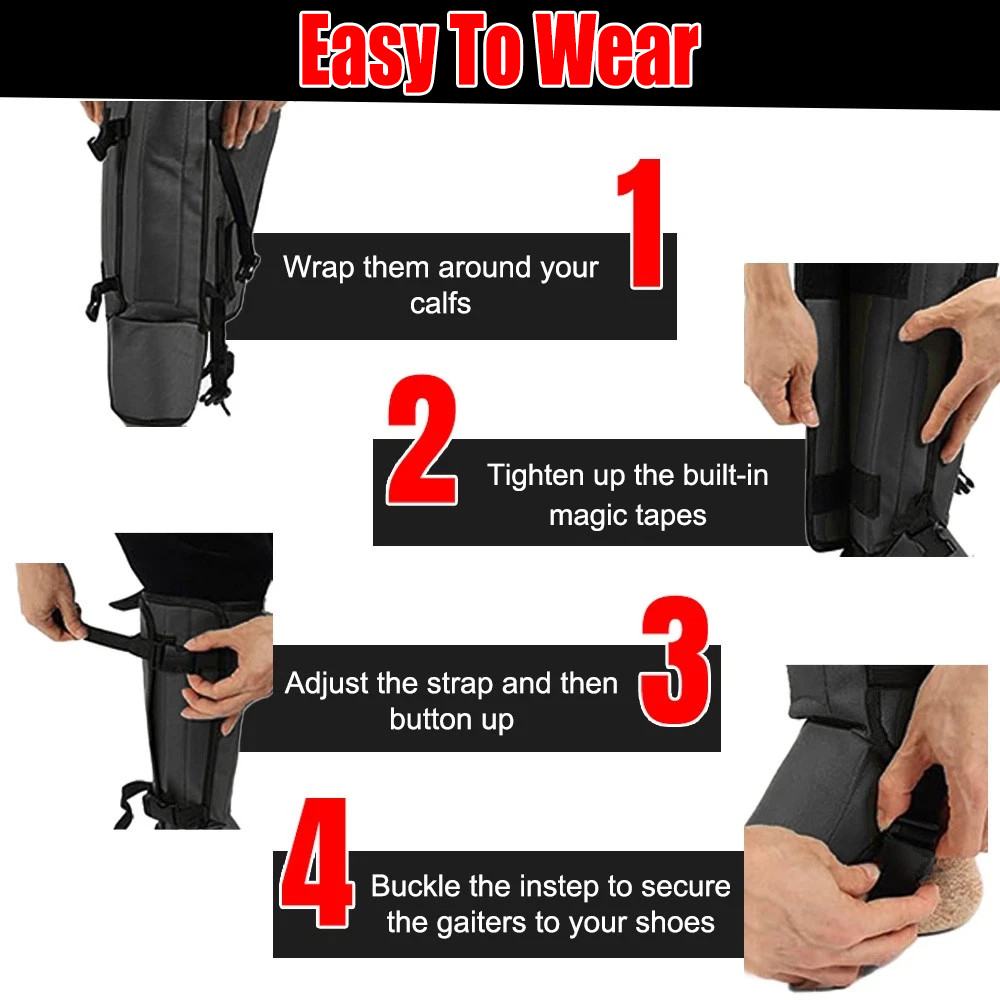 Easy To Wear

1
Wrap them around your calfs

2
Tighten up the built-in magic tapes

3
Adjust the strap and then button up

4
Buckle the instep to secure the gaiters to your shoes