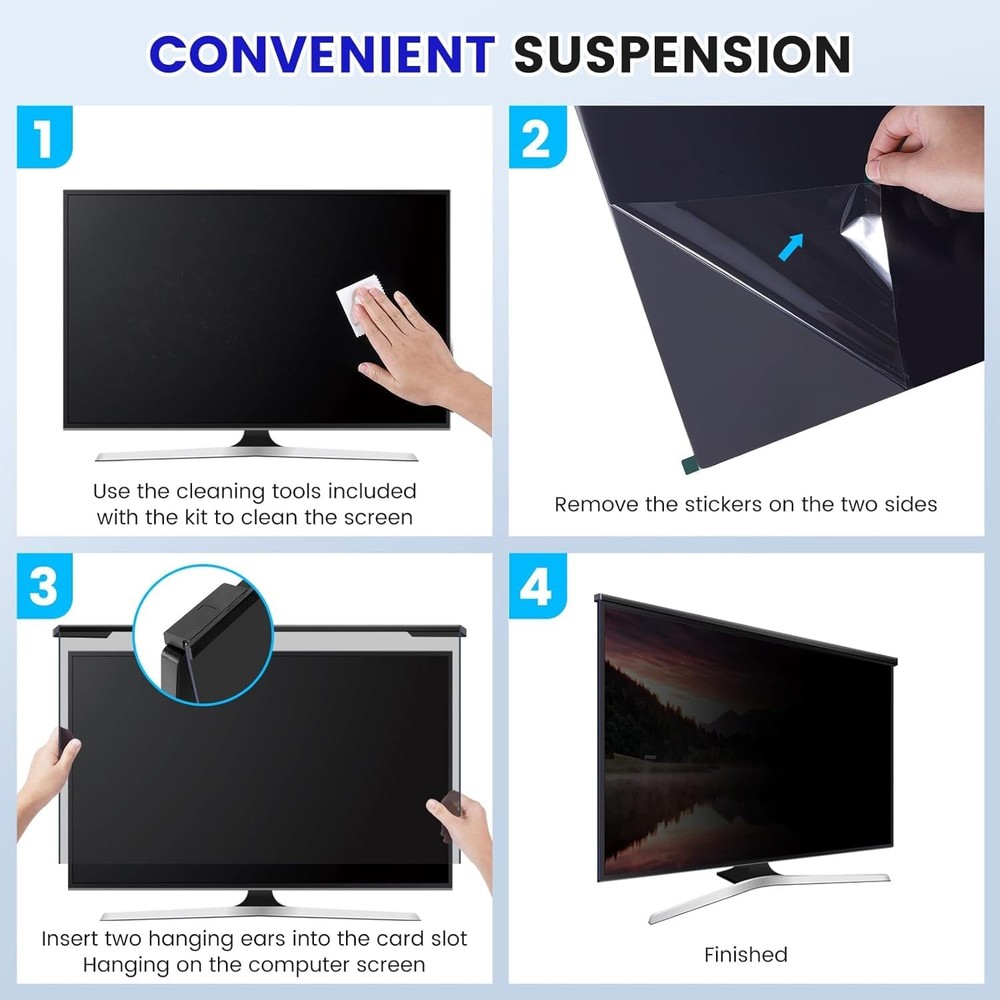 CONVENIENT SUSPENSION

1

Use the cleaning tools included with the kit to clean the screen

2

Remove the stickers on the two sides

3

Insert two hanging ears into the card slot
Hanging on the computer screen

4

Finished