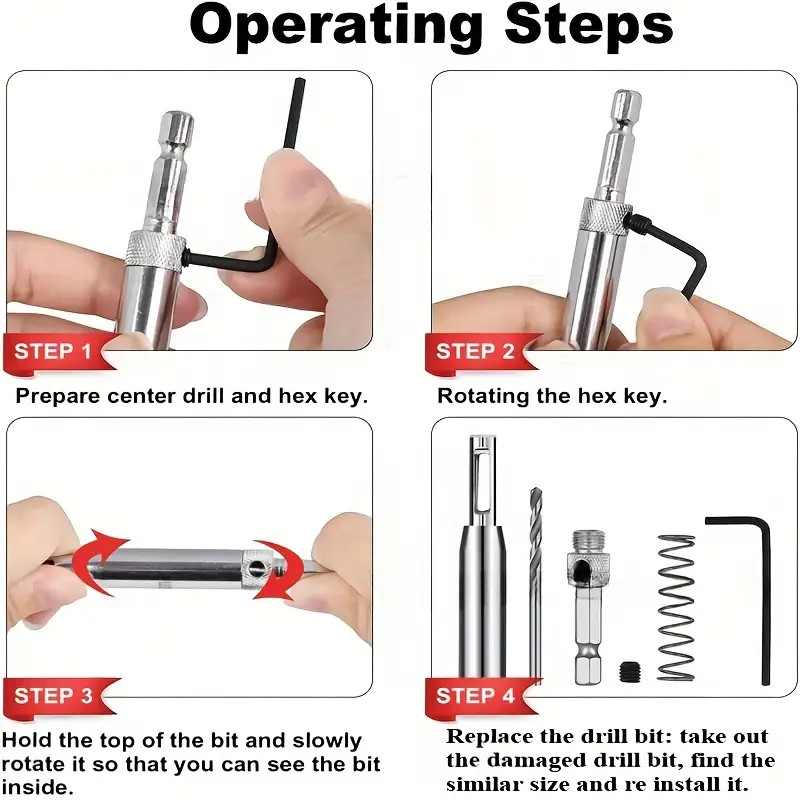 Operating Steps

STEP 1

Prepare center drill and hex key.

STEP 2

Rotating the hex key.

STEP 3

Hold the top of the bit and slowly rotate it so that you can see the bit inside.

STEP 4

Replace the drill bit: take out the damaged drill bit, find the similar size and re install it.