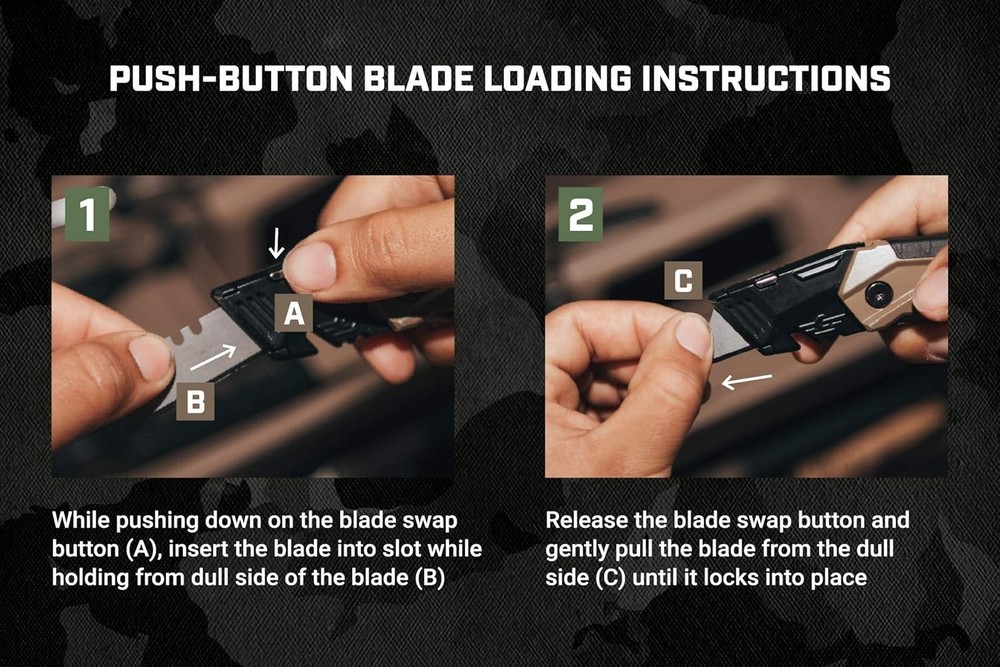 PUSH-BUTTON BLADE LOADING INSTRUCTIONS

1

A

B

While pushing down on the blade swap button (A), insert the blade into slot while holding from dull side of the blade (B)

2

C

Release the blade swap button and gently pull the blade from the dull side (C) until it locks into place