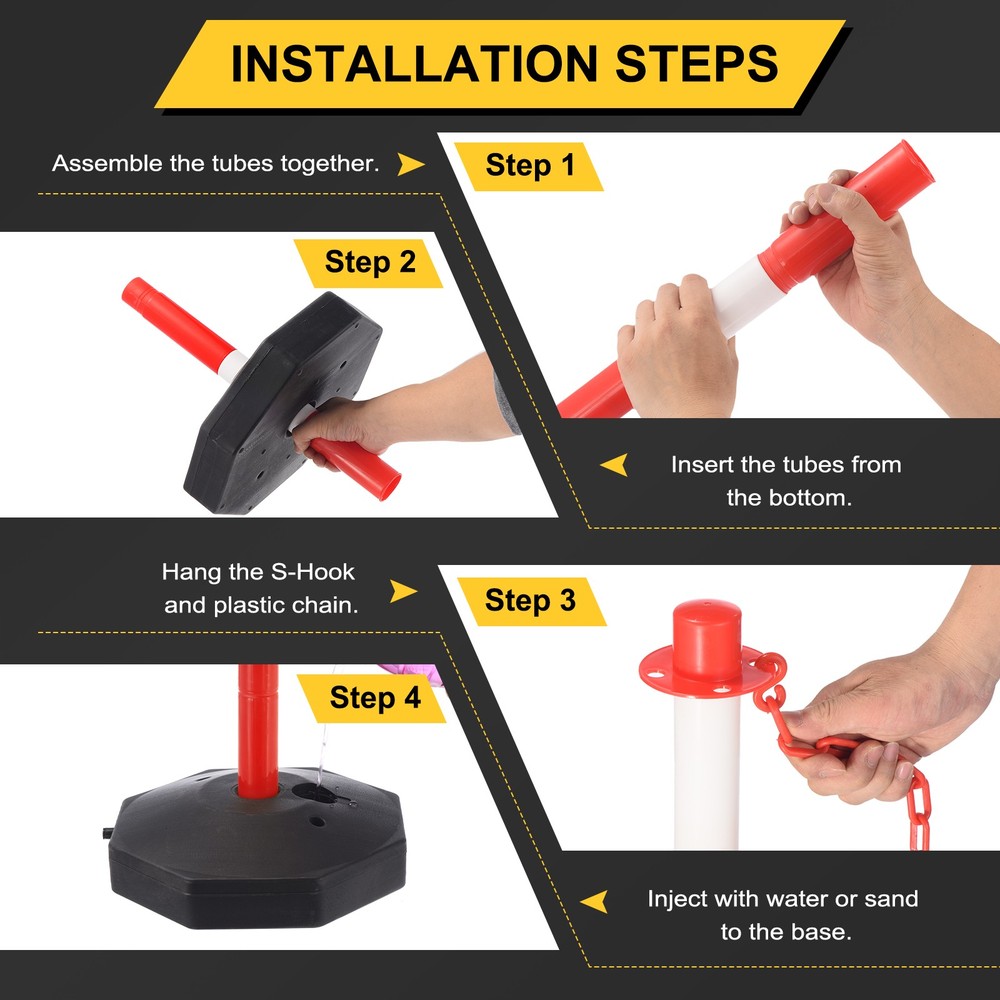 INSTALLATION STEPS

Assemble the tubes together.

Step 1

Step 2

Insert the tubes from the bottom.

Hang the S-Hook and plastic chain.

Step 3

Step 4

Inject with water or sand to the base.