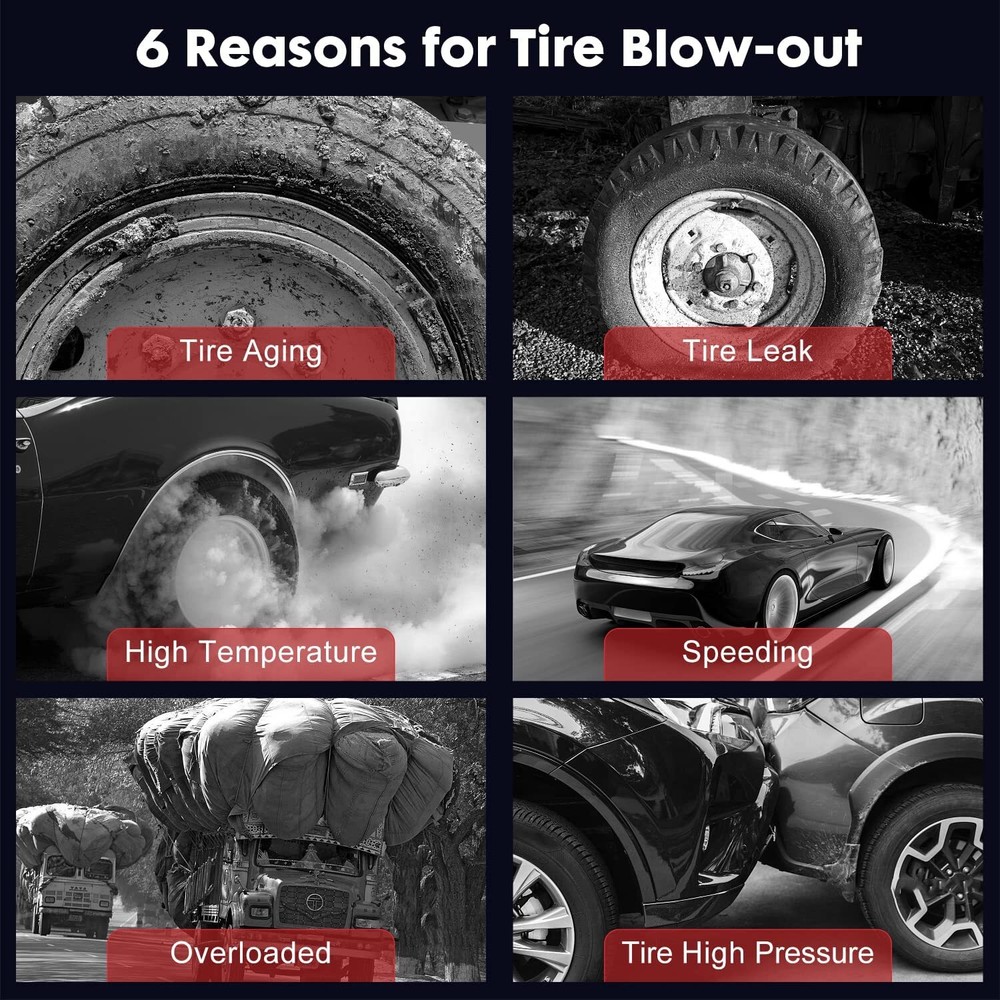 6 Reasons for Tire Blow-out

Tire Aging

Tire Leak

High Temperature

Speeding

Overloaded

Tire High Pressure