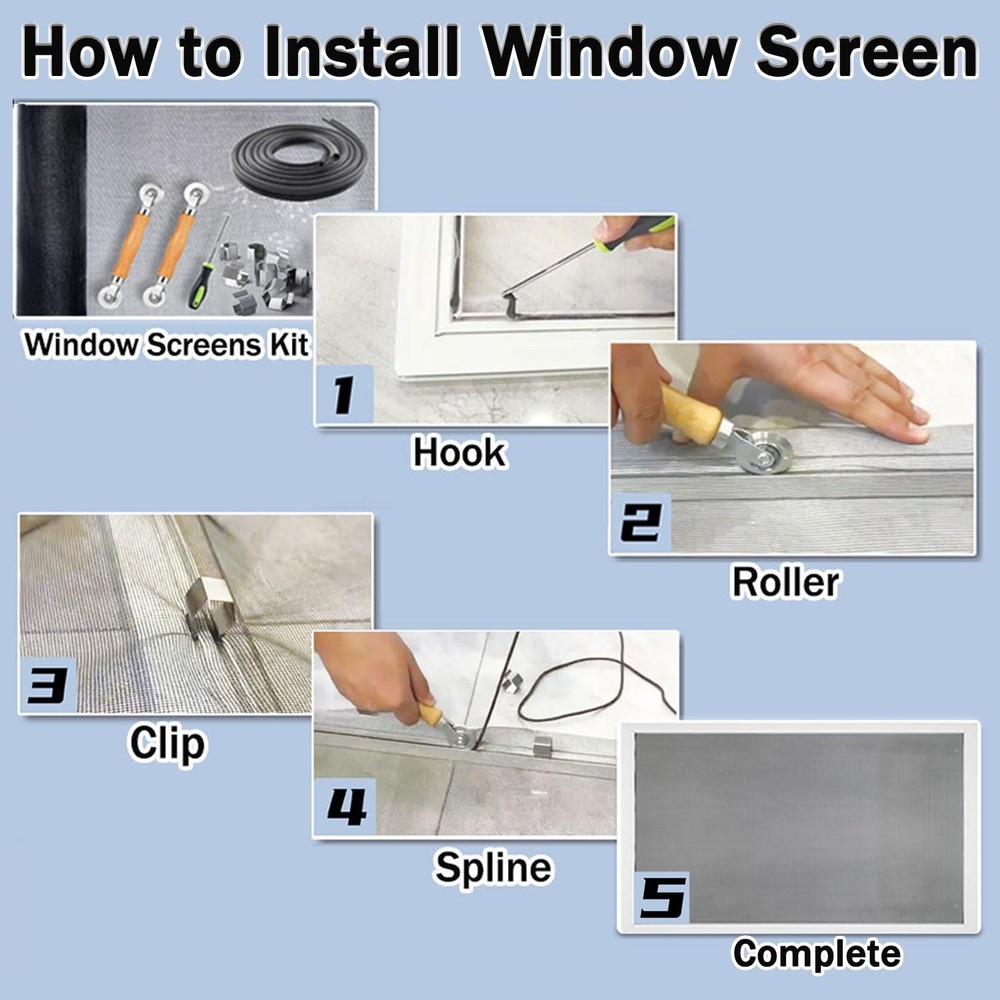 How to Install Window Screen

Window Screens Kit

1

Hook

2

Roller

3

Clip

4

Spline

5

Complete