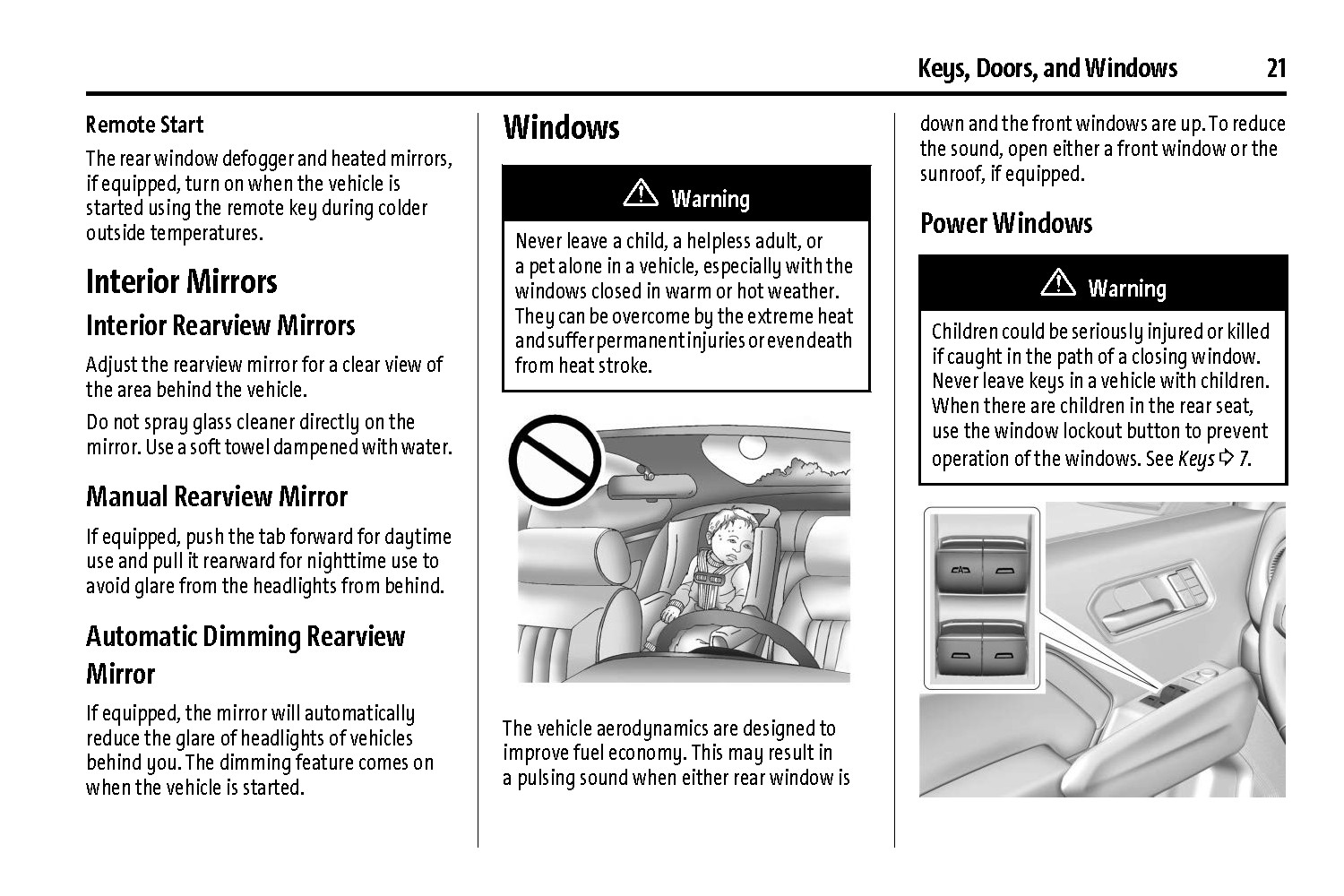 Keys, Doors, and Windows 21

Remote Start

The rear window defogger and heated mirrors, if equipped, turn on when the vehicle is started using the remote key during colder outside temperatures.

Interior Mirrors

Interior Rearview Mirrors

Adjust the rearview mirror for a clear view of the area behind the vehicle.

Do not spray glass cleaner directly on the mirror. Use a soft towel dampened with water.

Manual Rearview Mirror

If equipped, push the tab forward for daytime use and pull it rearward for nighttime use to avoid glare from the headlights from behind.

Automatic Dimming Rearview Mirror

If equipped, the mirror will automatically reduce the glare of headlights of vehicles behind you. The dimming feature comes on when the vehicle is started.

Windows

⚠ Warning

Never leave a child, a helpless adult, or a pet alone in a vehicle, especially with the windows closed in warm or hot weather. They can be overcome by the extreme heat and suffer permanent injuries or even death from heat stroke.

The vehicle aerodynamics are designed to improve fuel economy. This may result in a pulsing sound when either rear window is down and the front windows are up. To reduce the sound, open either a front window or the sunroof, if equipped.

Power Windows

⚠ Warning

Children could be seriously injured or killed if caught in the path of a closing window. Never leave keys in a vehicle with children. When there are children in the rear seat, use the window lockout button to prevent operation of the windows. See Keys ⇨ 7.