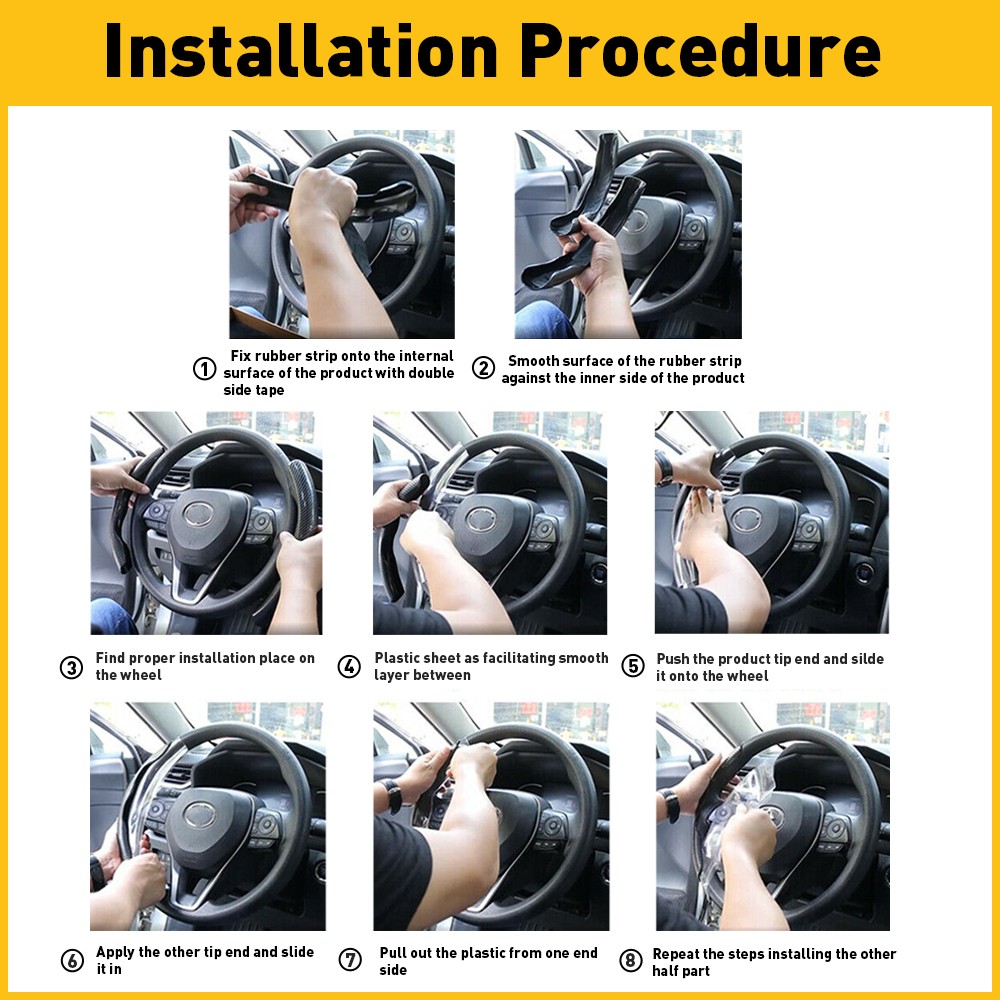 Installation Procedure

① Fix rubber strip onto the internal surface of the product with double side tape

② Smooth surface of the rubber strip against the inner side of the product

③ Find proper installation place on the wheel

④ Plastic sheet as facilitating smooth layer between

⑤ Push the product tip end and silde it onto the wheel

⑥ Apply the other tip end and slide it in

⑦ Pull out the plastic from one end side

⑧ Repeat the steps installing the other half part