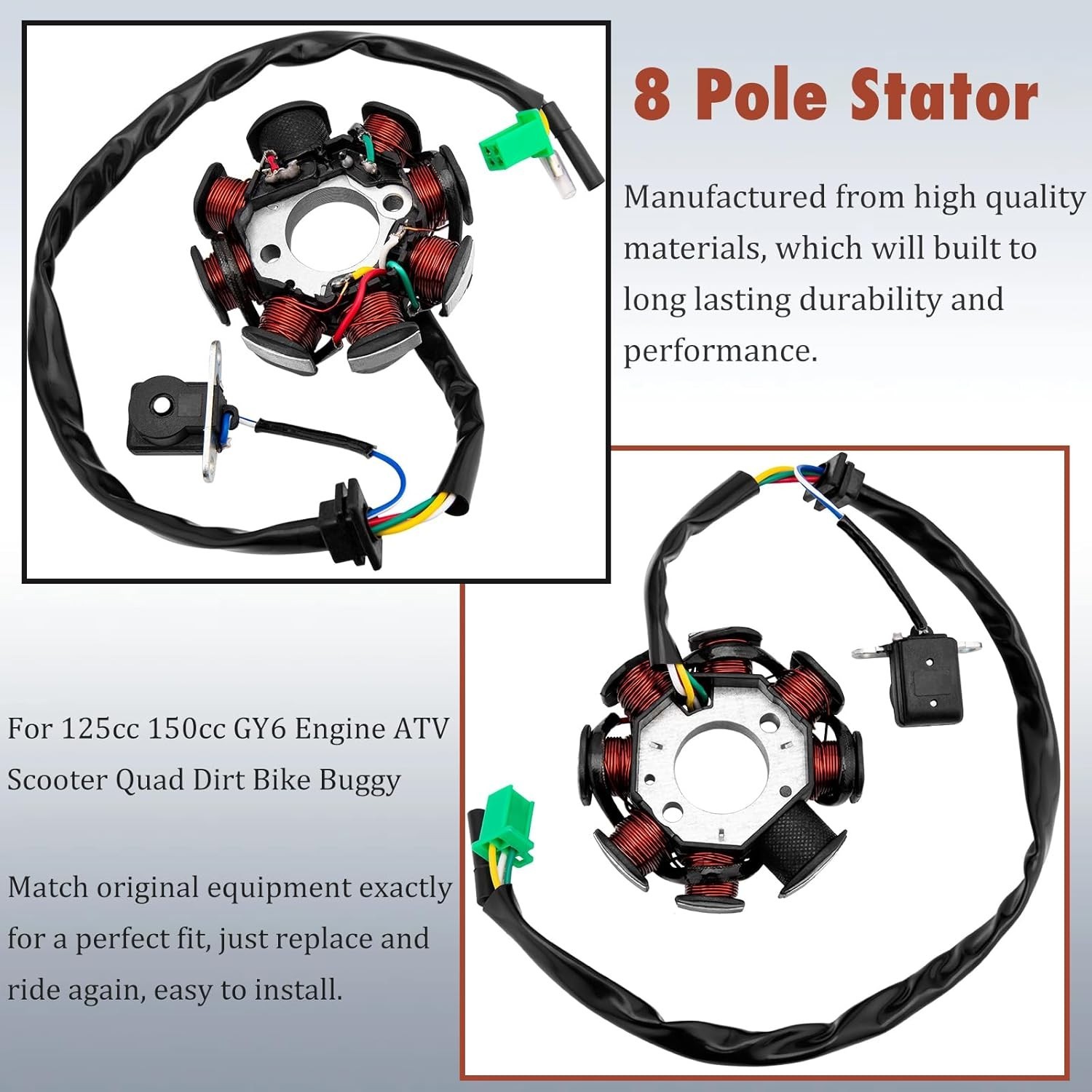 8 Pole Stator

Manufactured from high quality materials, which will built to long lasting durability and performance.

For 125cc 150cc GY6 Engine ATV Scooter Quad Dirt Bike Buggy

Match original equipment exactly for a perfect fit, just replace and ride again, easy to install.