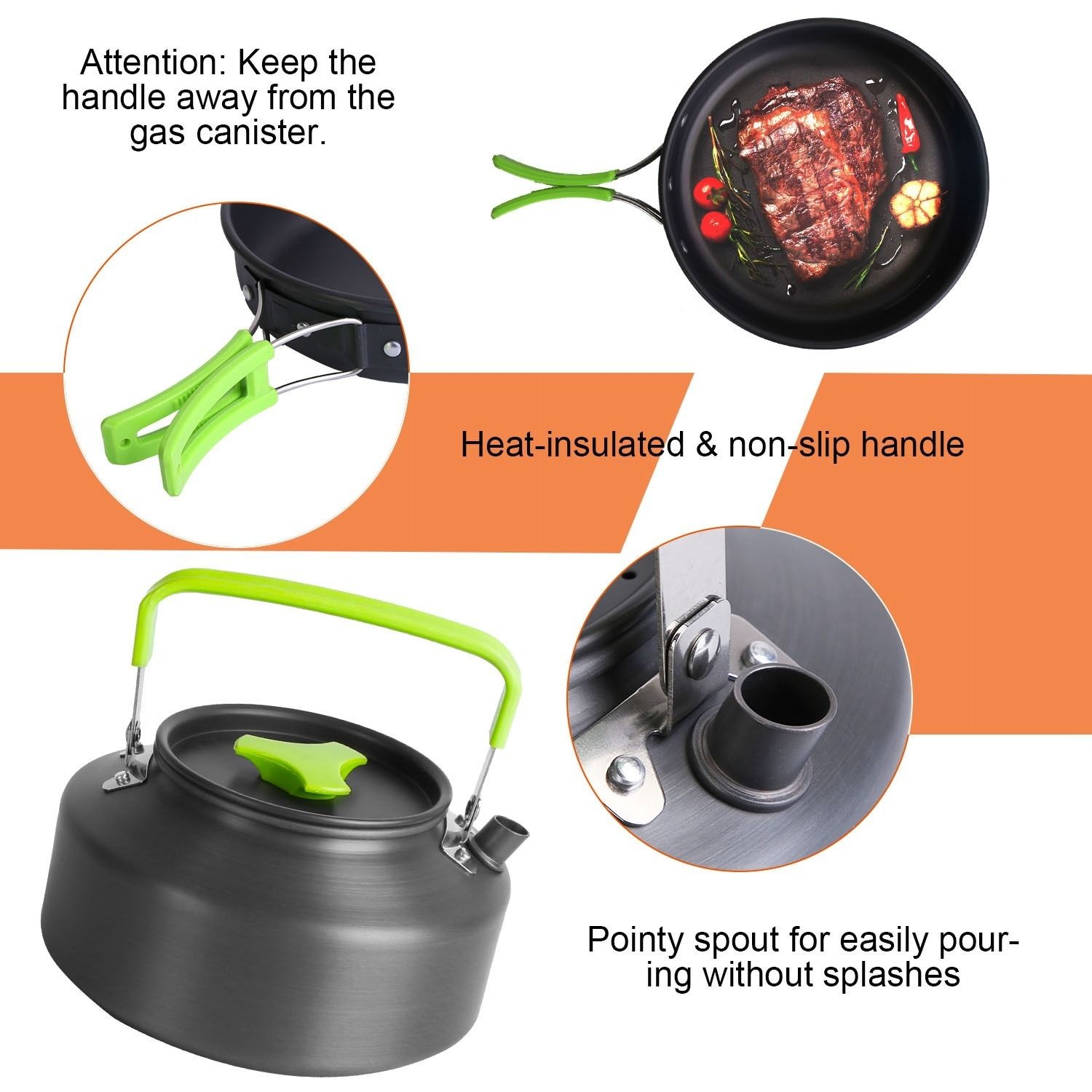 Attention: Keep the handle away from the gas canister.

Heat-insulated & non-slip handle

Pointy spout for easily pouring without splashes