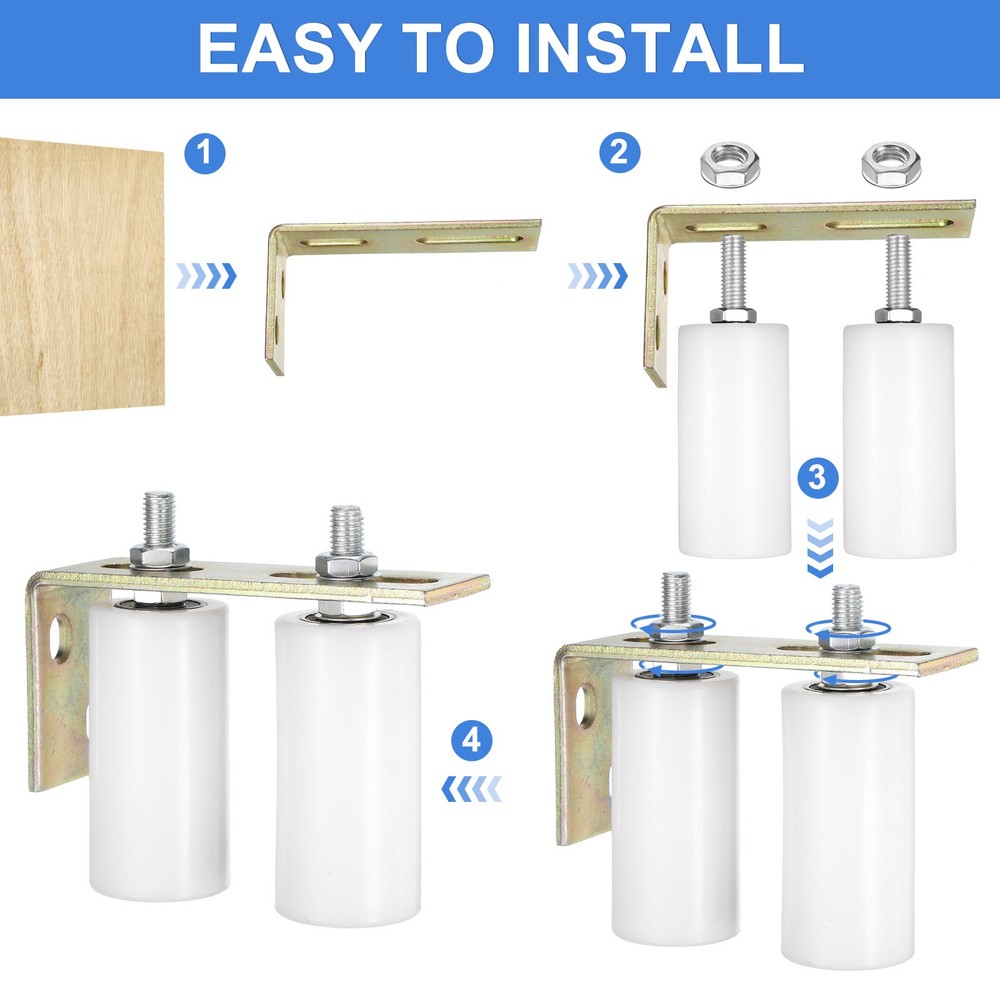 EASY TO INSTALL

1

2

3

4