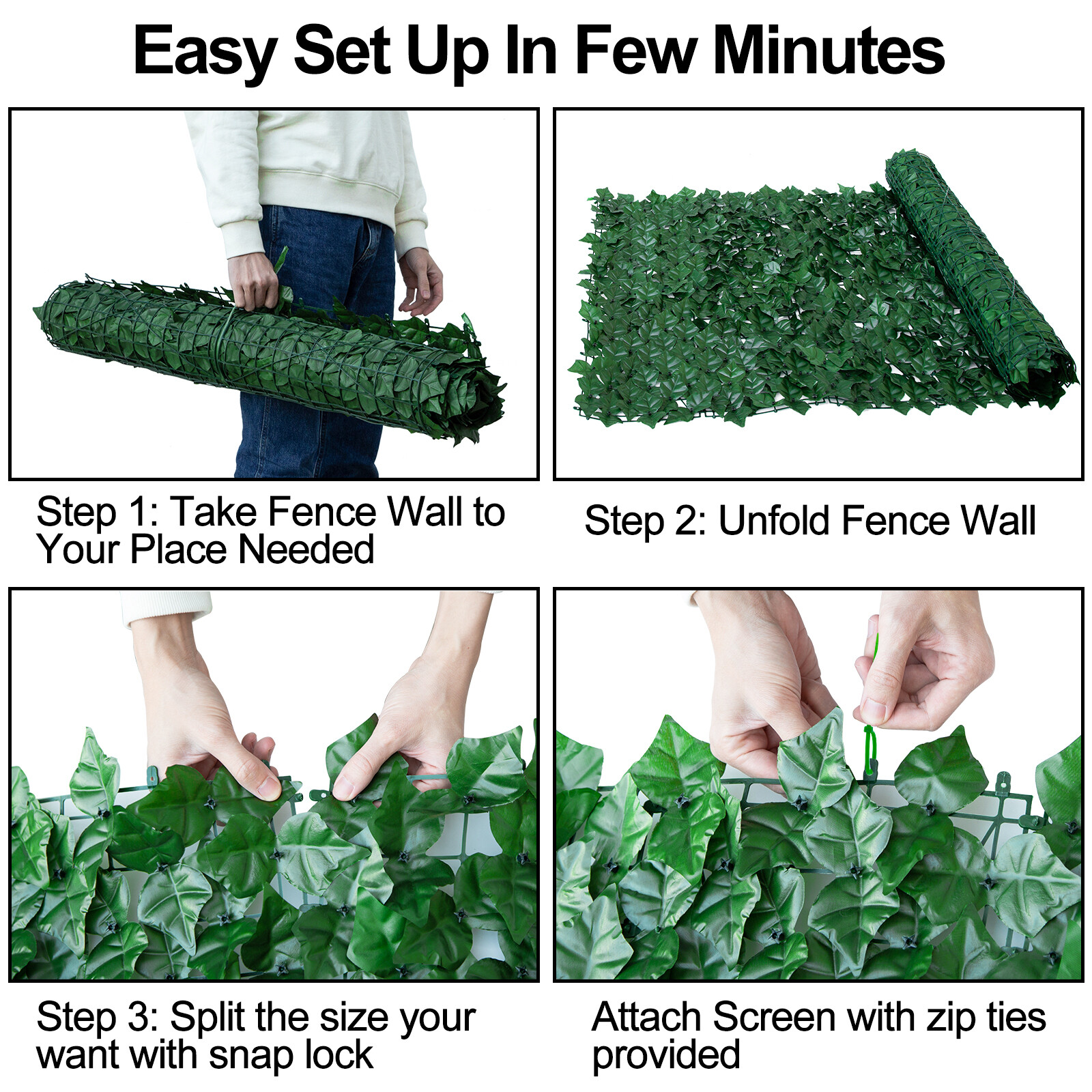 Easy Set Up In Few Minutes

Step 1: Take Fence Wall to Your Place Needed

Step 2: Unfold Fence Wall

Step 3: Split the size your want with snap lock

Attach Screen with zip ties provided