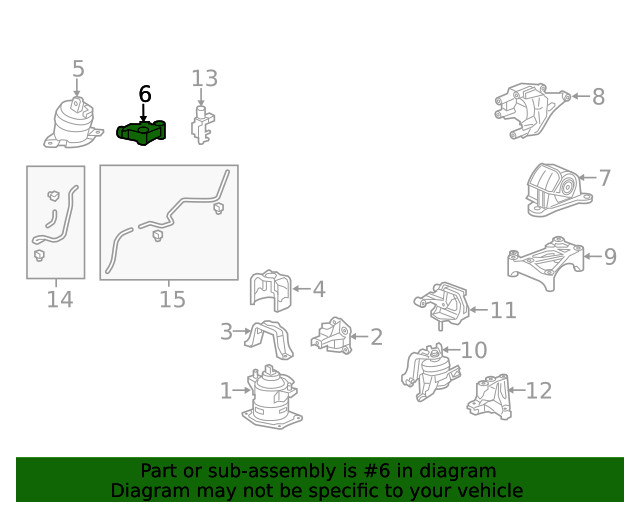 5
6
13
8
7
9
14
15
4
11
3
2
10
1
12

Part or sub-assembly is #6 in diagram
Diagram may not be specific to your vehicle