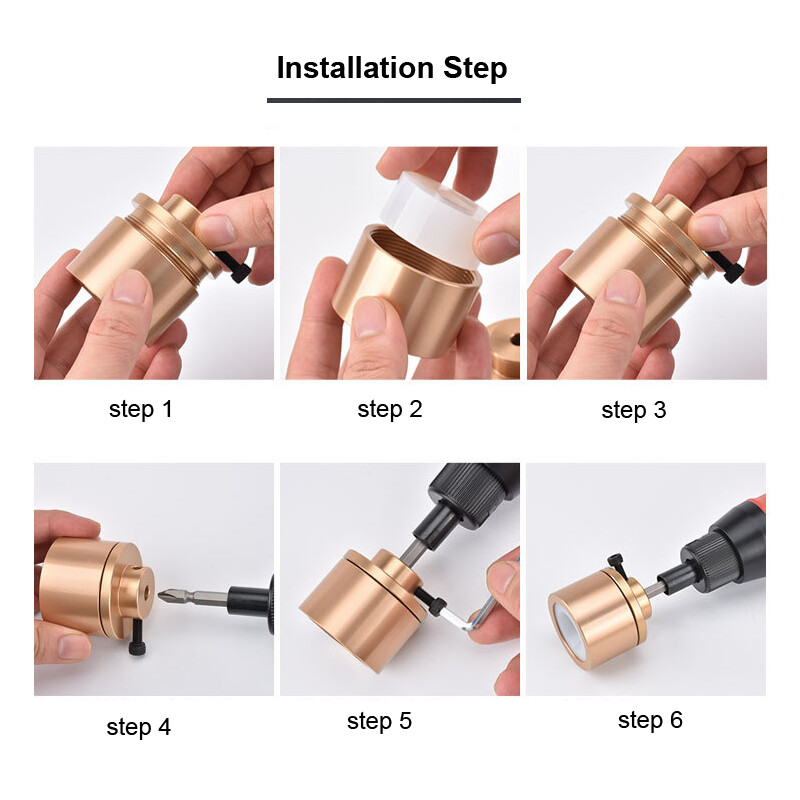 Installation Step

step 1

step 2

step 3

step 4

step 5

step 6