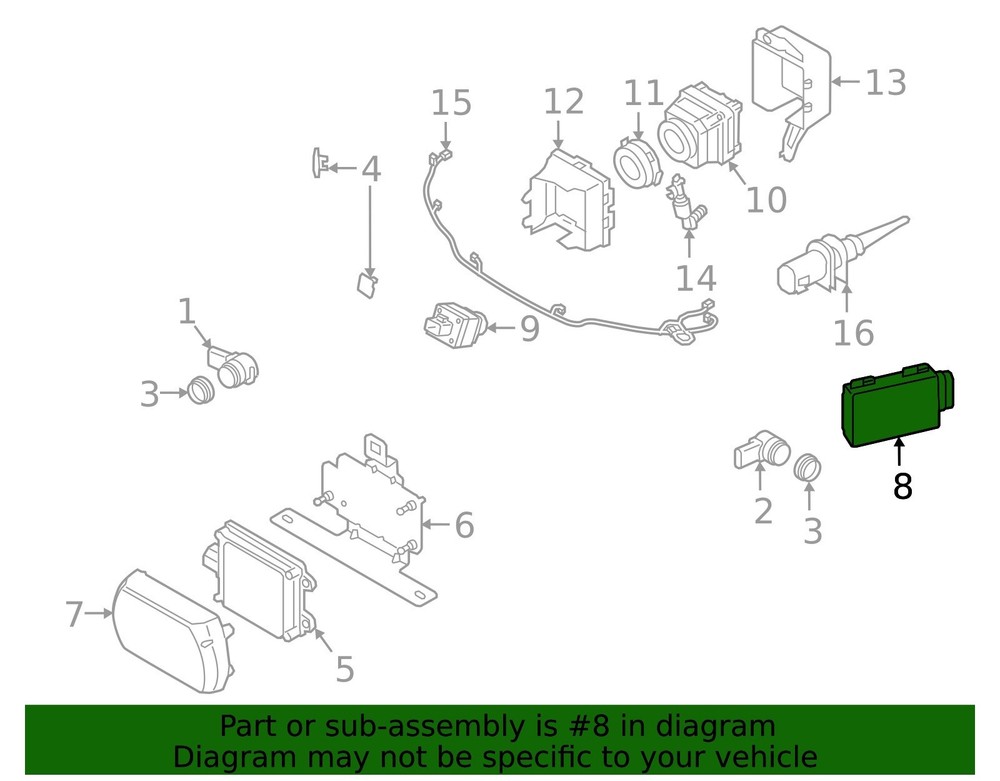 15
12
11
13
4
10
14
16
1
9
3
8
2
3
6
7
5

Part or sub-assembly is #8 in diagram
Diagram may not be specific to your vehicle