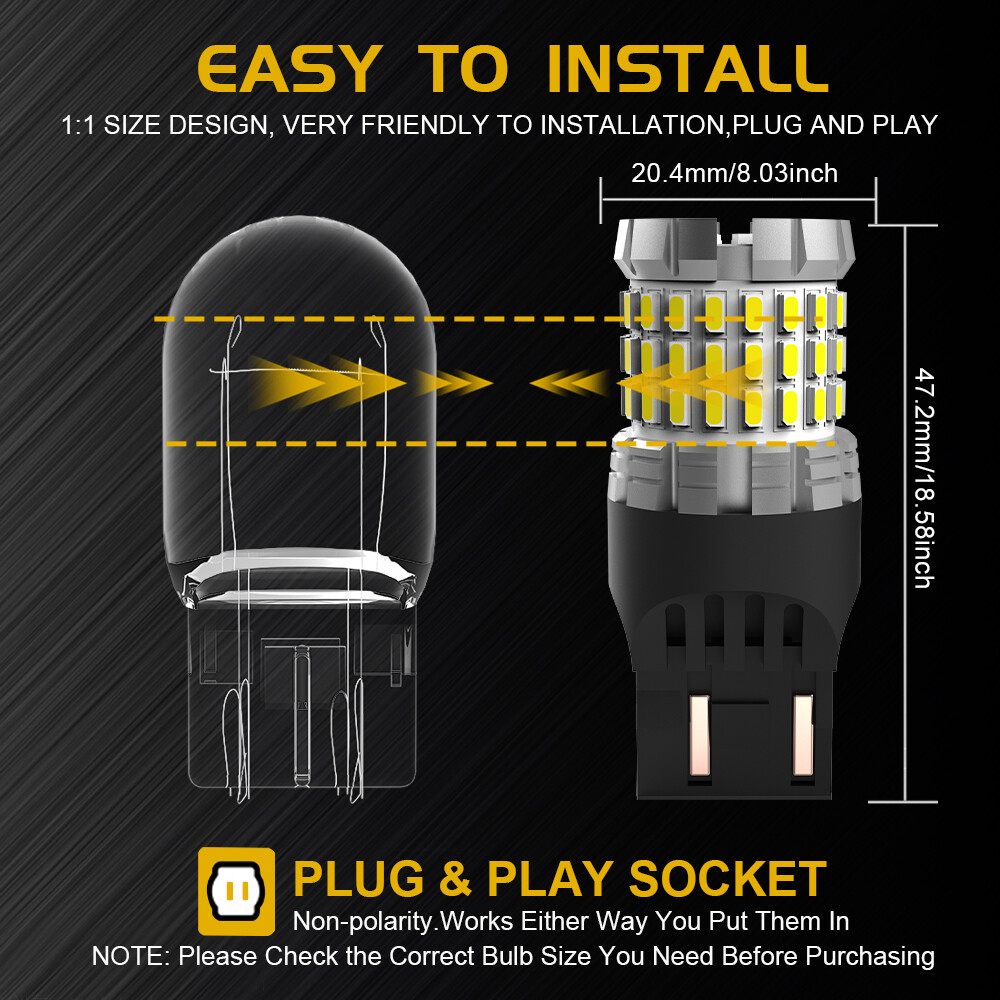 EASY TO INSTALL

1:1 SIZE DESIGN, VERY FRIENDLY TO INSTALLATION,PLUG AND PLAY

20.4mm/8.03inch

47.2mm/18.58inch

PLUG & PLAY SOCKET

Non-polarity.Works Either Way You Put Them In

NOTE: Please Check the Correct Bulb Size You Need Before Purchasing