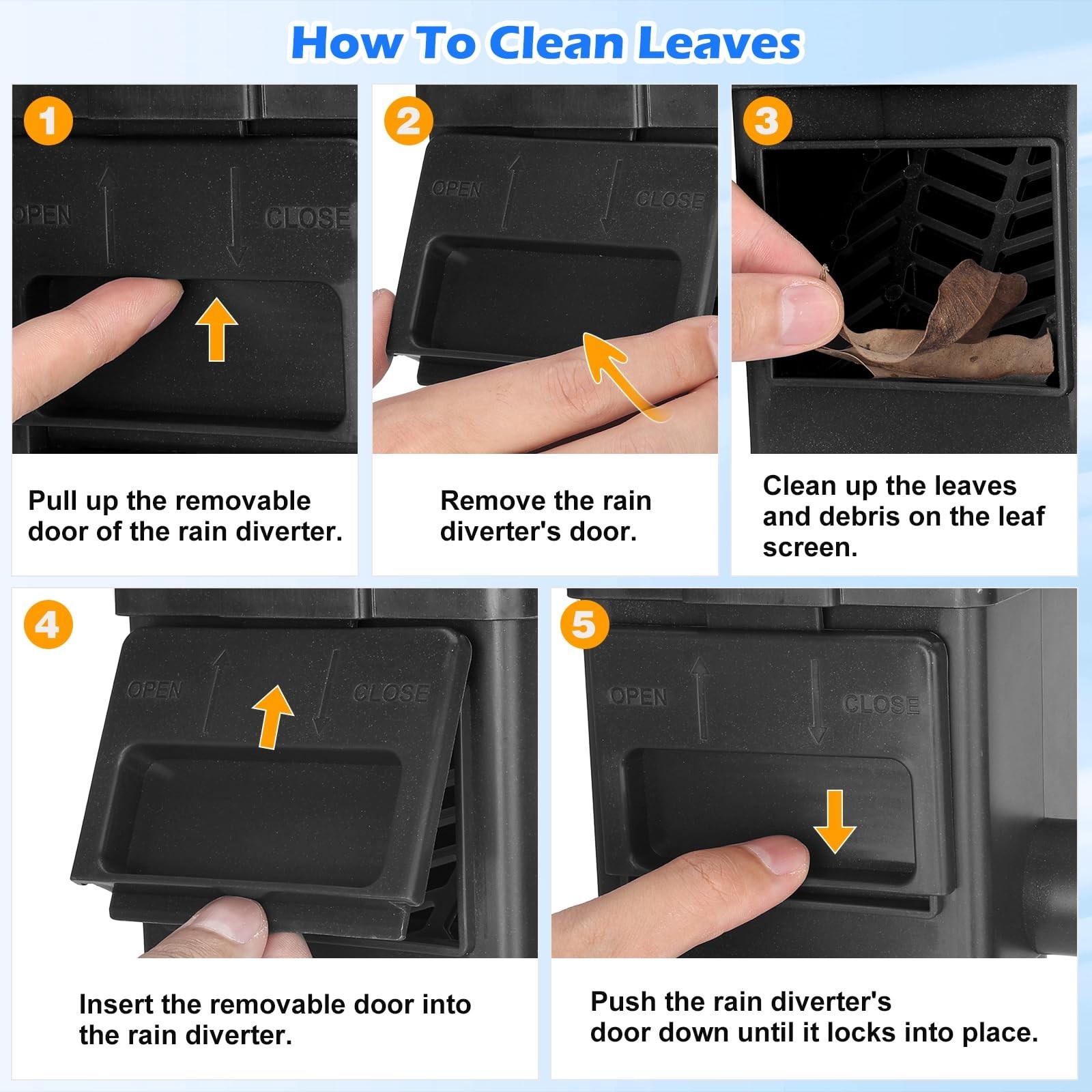 How To Clean Leaves

1

OPEN

CLOSE

Pull up the removable door of the rain diverter.

2

OPEN

CLOSE

Remove the rain diverter's door.

3

Clean up the leaves and debris on the leaf screen.

4

OPEN

CLOSE

Insert the removable door into the rain diverter.

5

OPEN

CLOSE

Push the rain diverter's door down until it locks into place.