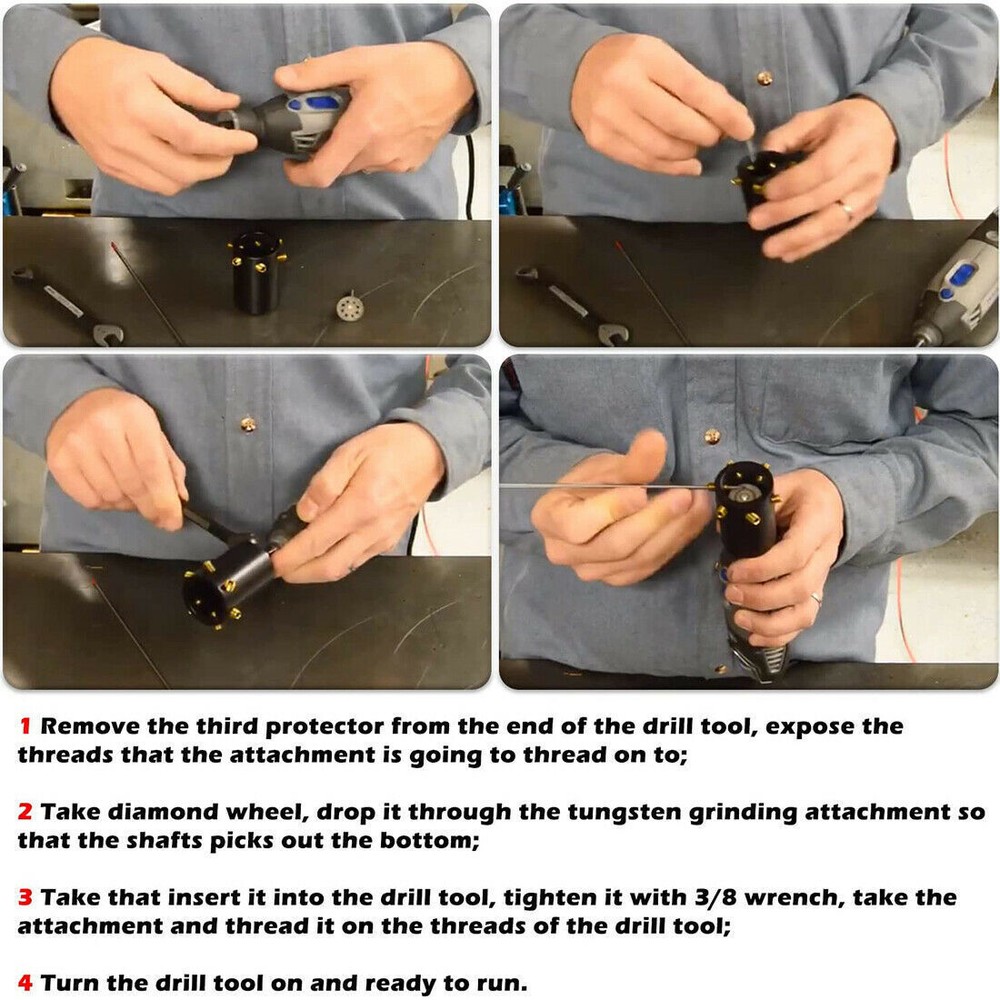 1 Remove the third protector from the end of the drill tool, expose the threads that the attachment is going to thread on to;

2 Take diamond wheel, drop it through the tungsten grinding attachment so that the shafts picks out the bottom;

3 Take that insert it into the drill tool, tighten it with 3/8 wrench, take the attachment and thread it on the threads of the drill tool;

4 Turn the drill tool on and ready to run.