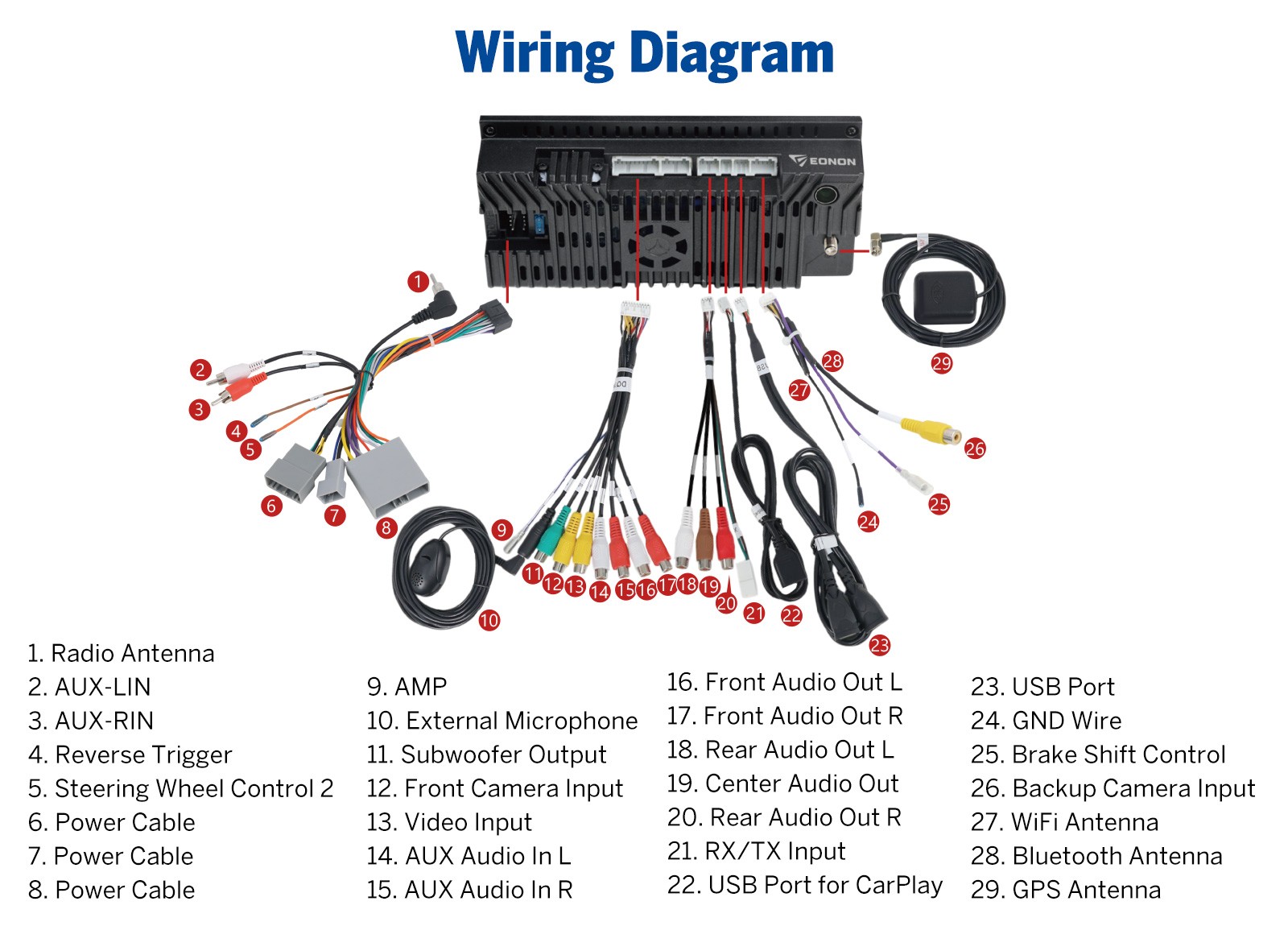 Wiring Diagram

EONON

1
2
3
4
5
6
7
8
9
10
11 12 13 14 15 16 17 18 19 20 21 22 23
24 25 26 27 28 29

1. Radio Antenna
2. AUX-LIN
3. AUX-RIN
4. Reverse Trigger
5. Steering Wheel Control 2
6. Power Cable
7. Power Cable
8. Power Cable

9. AMP
10. External Microphone
11. Subwoofer Output
12. Front Camera Input
13. Video Input
14. AUX Audio In L
15. AUX Audio In R

16. Front Audio Out L
17. Front Audio Out R
18. Rear Audio Out L
19. Center Audio Out
20. Rear Audio Out R
21. RX/TX Input
22. USB Port for CarPlay

23. USB Port
24. GND Wire
25. Brake Shift Control
26. Backup Camera Input
27. WiFi Antenna
28. Bluetooth Antenna
29. GPS Antenna