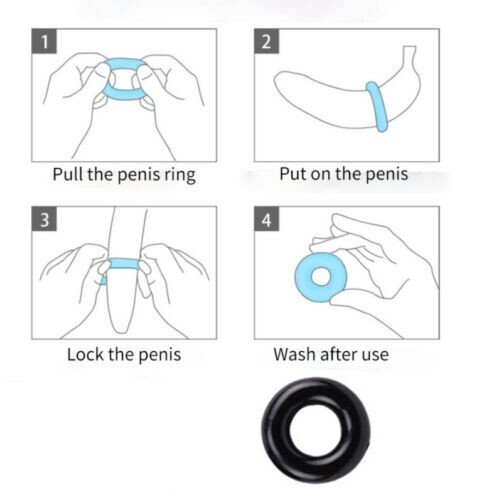 1

Pull the penis ring

2

Put on the penis

3

Lock the penis

4

Wash after use