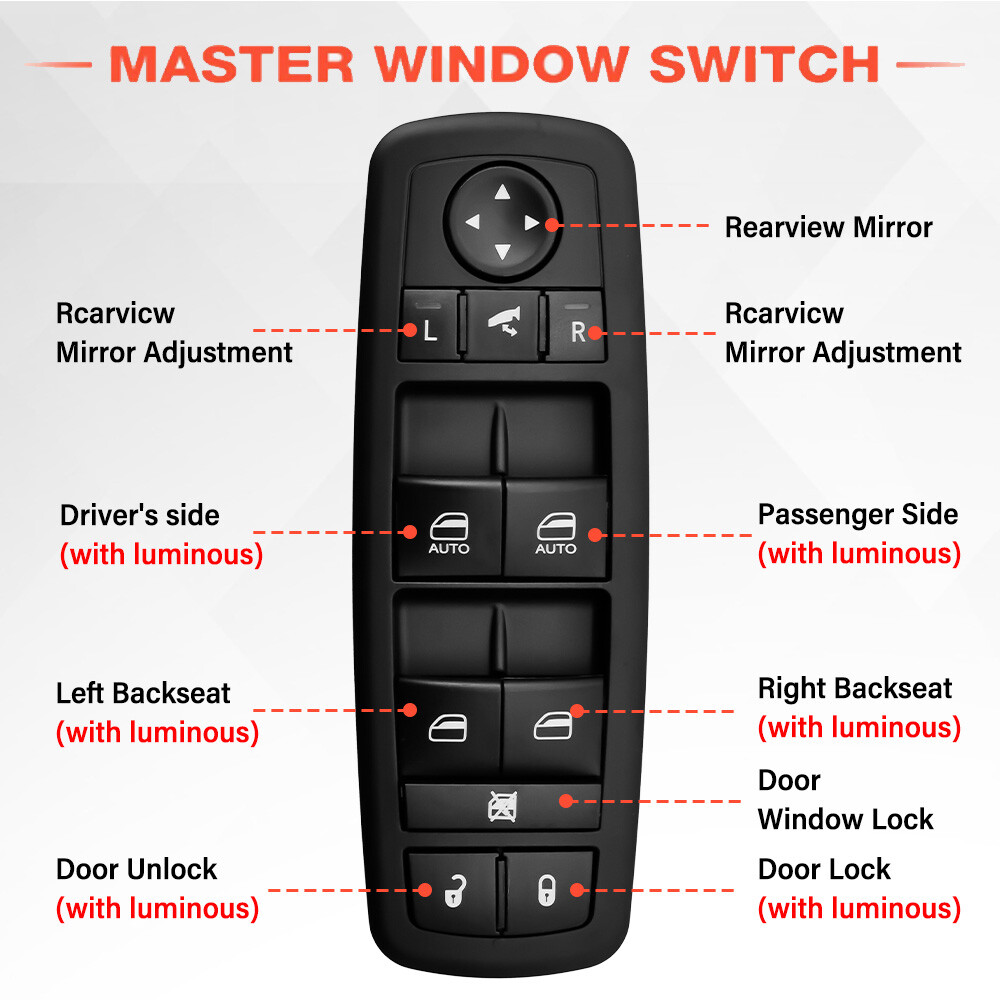 MASTER WINDOW SWITCH

Rearview Mirror

Rcarvicw
Mirror Adjustment

L

R

Rcarvicw
Mirror Adjustment

Driver's side
(with luminous)

AUTO

AUTO

Passenger Side
(with luminous)

Left Backseat
(with luminous)

Right Backseat
(with luminous)

Door
Window Lock

Door Unlock
(with luminous)

Door Lock
(with luminous)