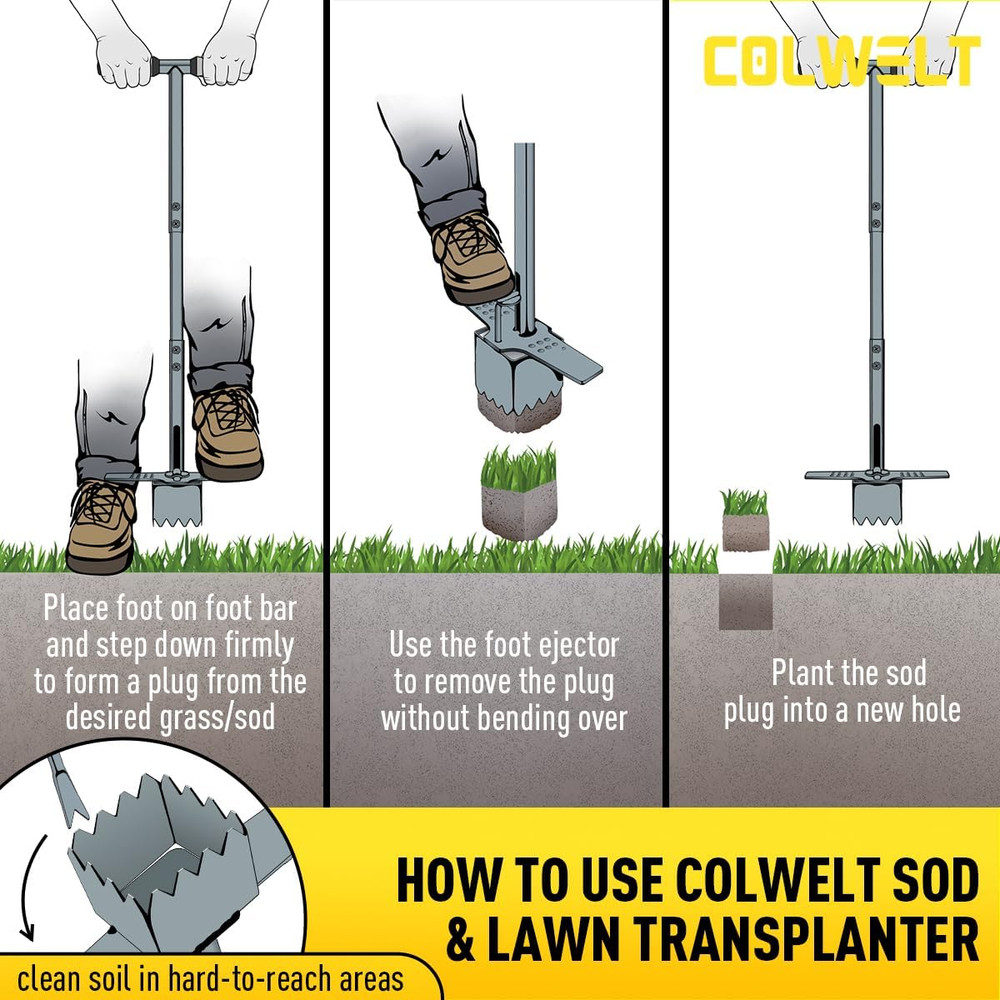 COLWELT

Place foot on foot bar and step down firmly to form a plug from the desired grass/sod

Use the foot ejector to remove the plug without bending over

Plant the sod plug into a new hole

HOW TO USE COLWELT SOD & LAWN TRANSPLANTER

clean soil in hard-to-reach areas