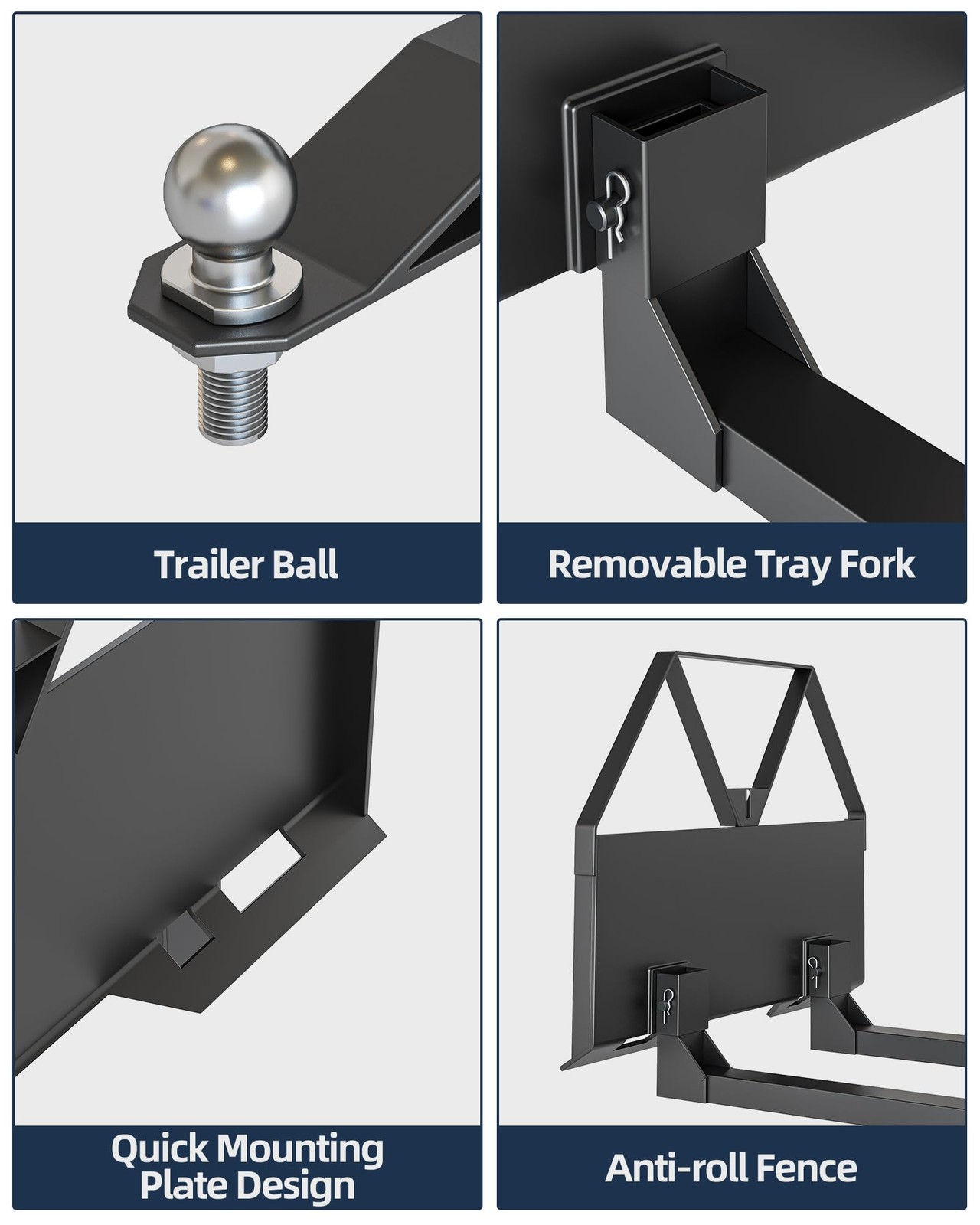 Trailer Ball

Removable Tray Fork

Quick Mounting Plate Design

Anti-roll Fence