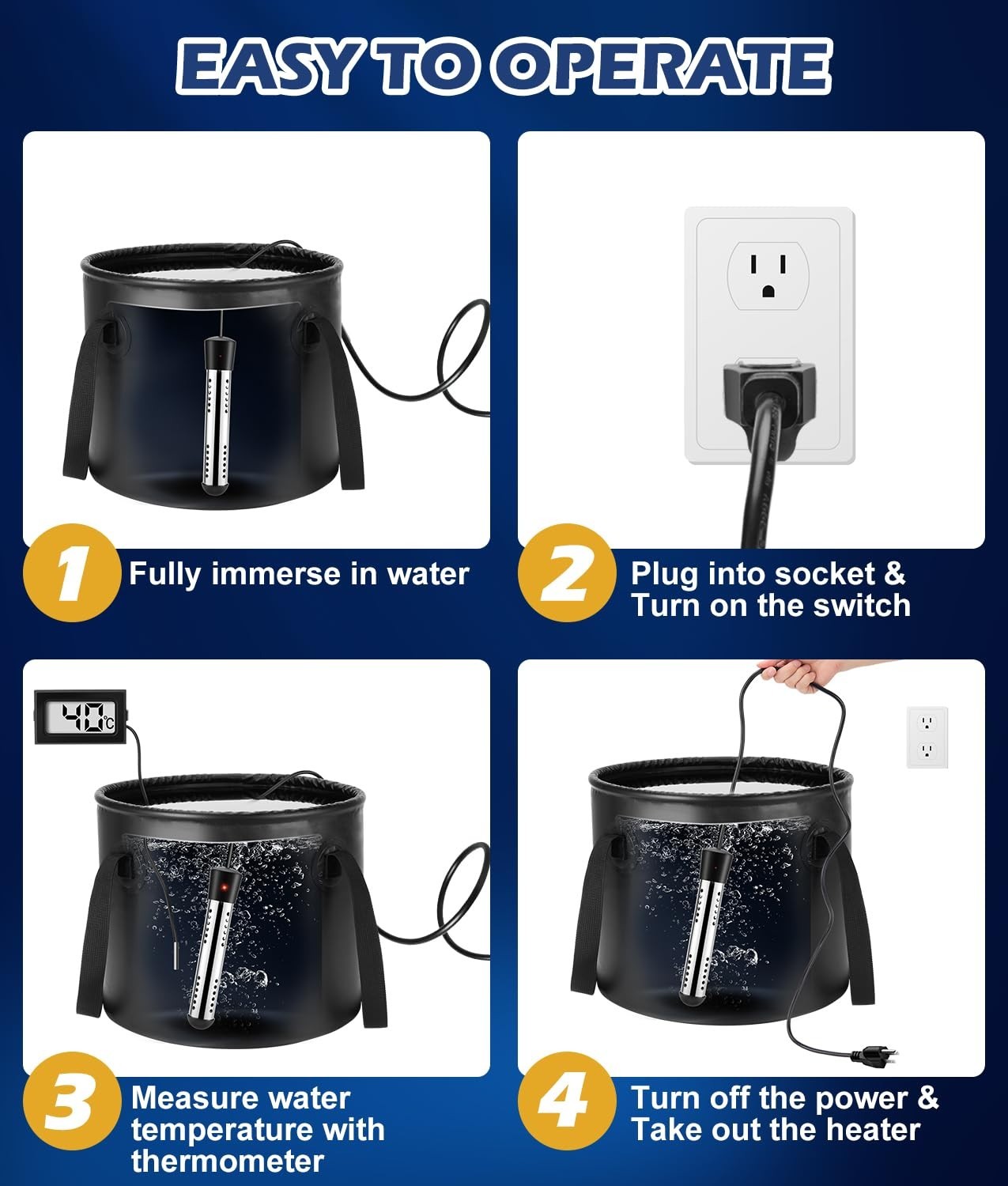 EASY TO OPERATE

1 Fully immerse in water

2 Plug into socket & Turn on the switch

40°C

3 Measure water temperature with thermometer

4 Turn off the power & Take out the heater