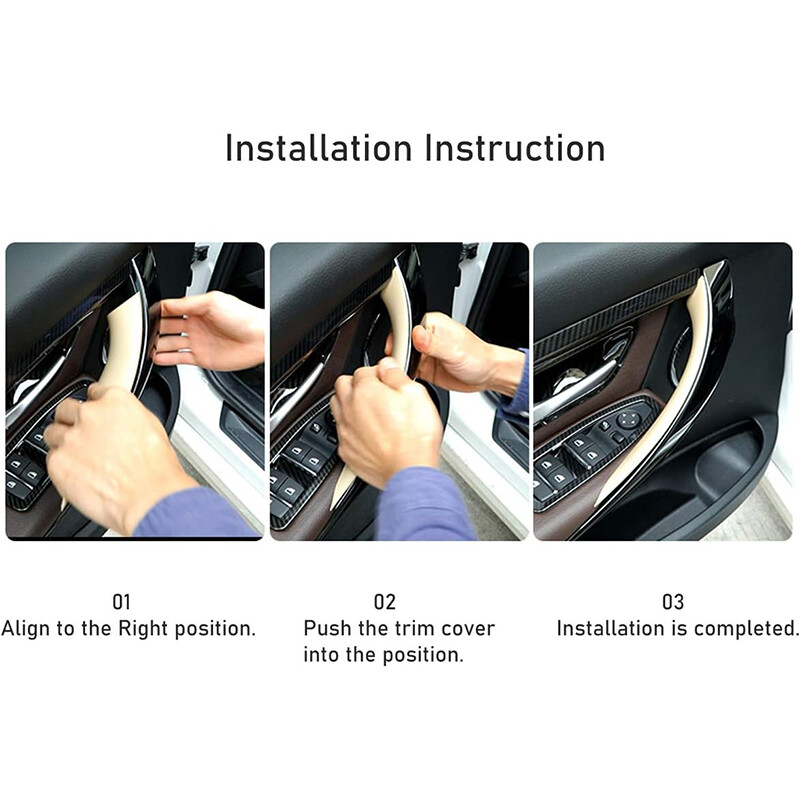 Installation Instruction

01
Align to the Right position.

02
Push the trim cover into the position.

03
Installation is completed.