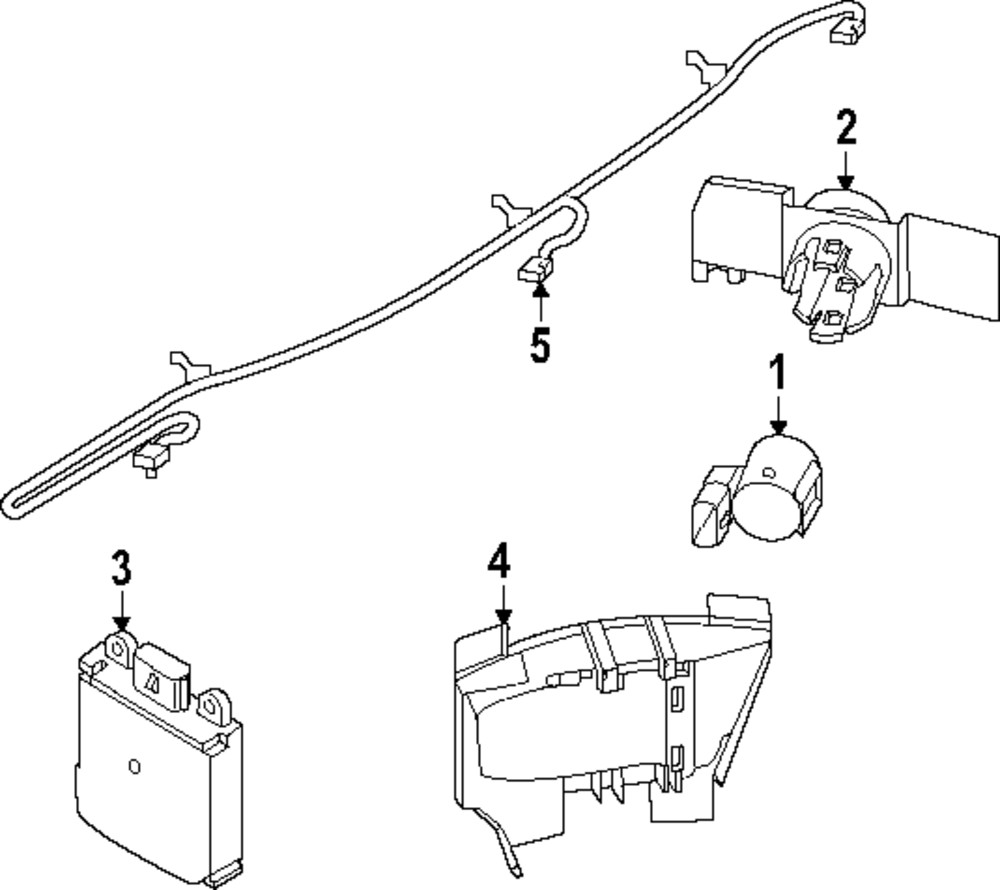 2
5
1
3
4