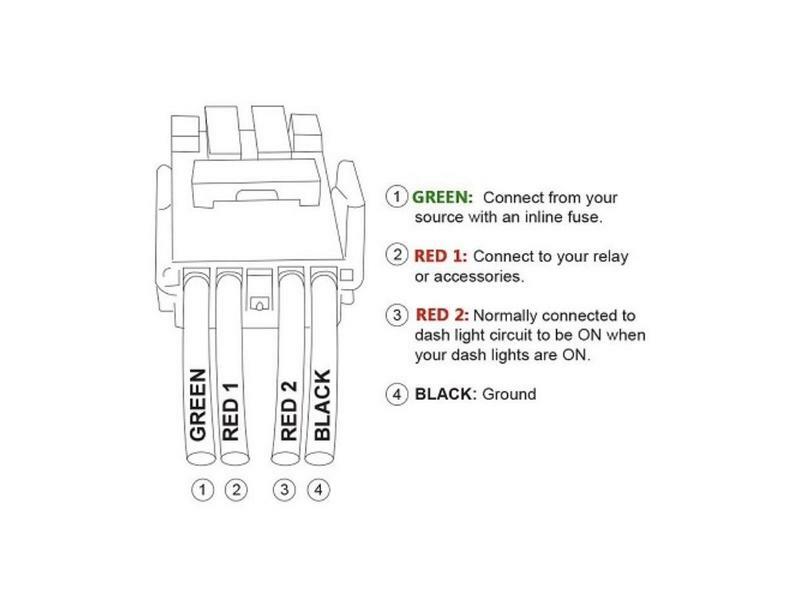 GREEN
RED 1
RED 2
BLACK

① ② ③ ④

① GREEN: Connect from your source with an inline fuse.

② RED 1: Connect to your relay or accessories.

③ RED 2: Normally connected to dash light circuit to be ON when your dash lights are ON.

④ BLACK: Ground