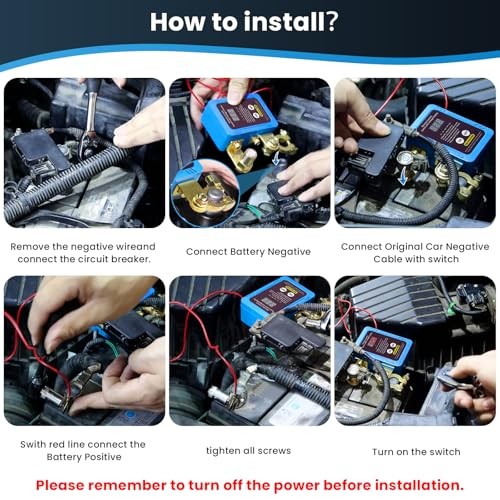 How to install?

Remove the negative wireand connect the circuit breaker.

Connect Battery Negative

Connect Original Car Negative Cable with switch

Swith red line connect the Battery Positive

tighten all screws

Turn on the switch

Please remember to turn off the power before installation.