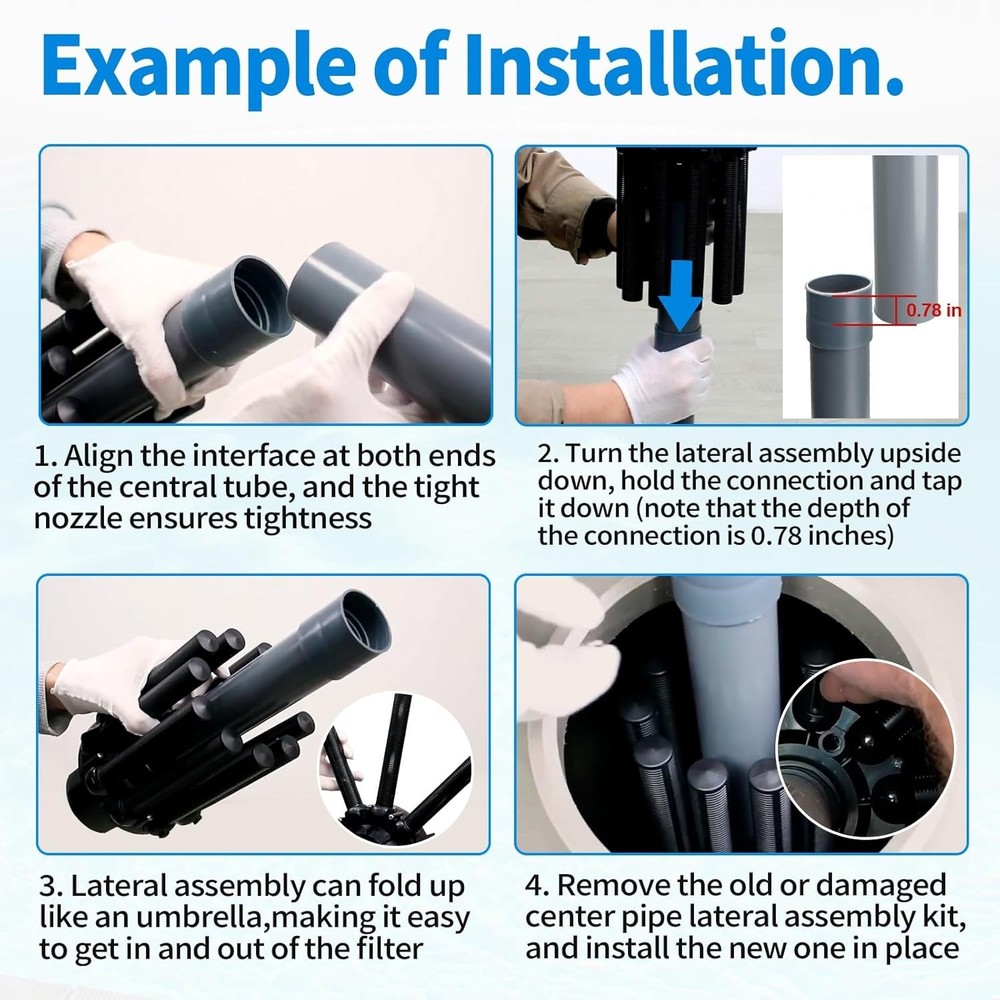 Example of Installation.

0.78 in

1. Align the interface at both ends of the central tube, and the tight nozzle ensures tightness

2. Turn the lateral assembly upside down, hold the connection and tap it down (note that the depth of the connection is 0.78 inches)

3. Lateral assembly can fold up like an umbrella,making it easy to get in and out of the filter

4. Remove the old or damaged center pipe lateral assembly kit, and install the new one in place