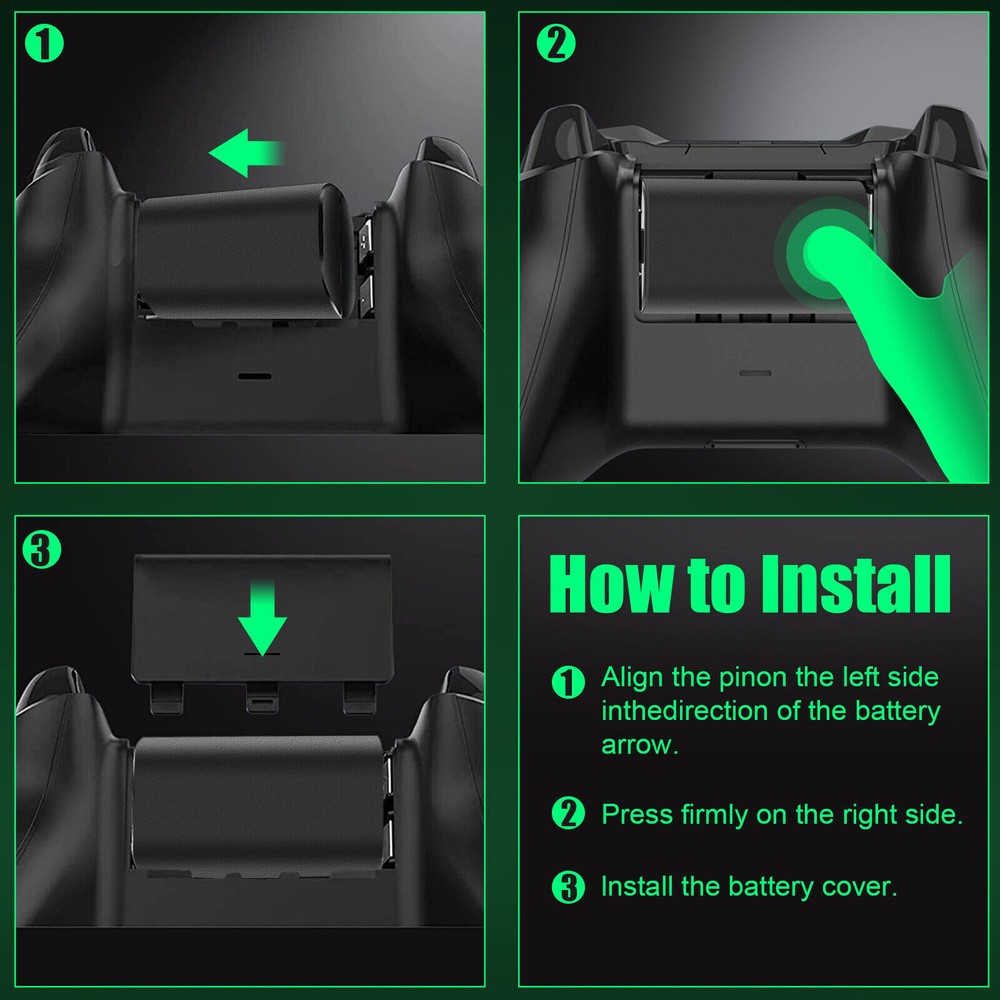 1

2

3

How to Install

1 Align the pinon the left side inthedirection of the battery arrow.

2 Press firmly on the right side.

3 Install the battery cover.